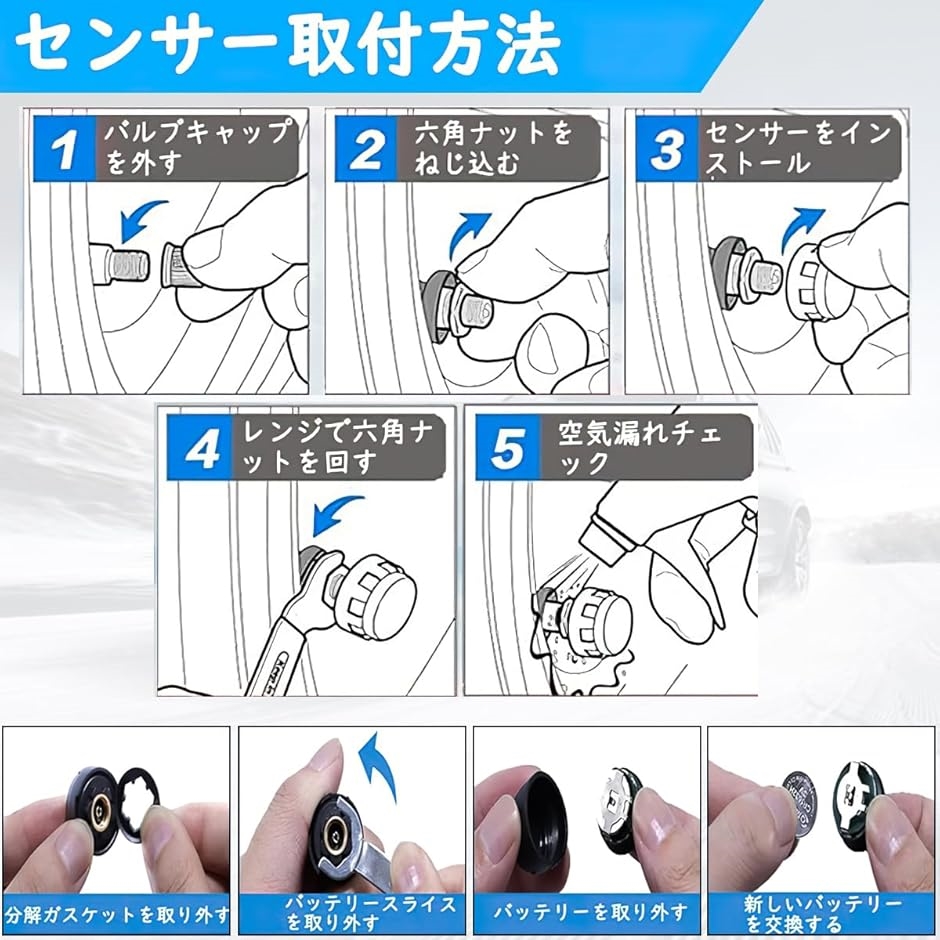 センサー取付方法

1 バルブキャップを外す

2 六角ナットをねじ込む

3 センサーをインストール

4 レンジで六角ナットを回す

5 空気漏れチェック

分解ガスケットを取り外す

バッテリースライスを取り外す

バッテリーを取り外す

新しいバッテリーを交換する