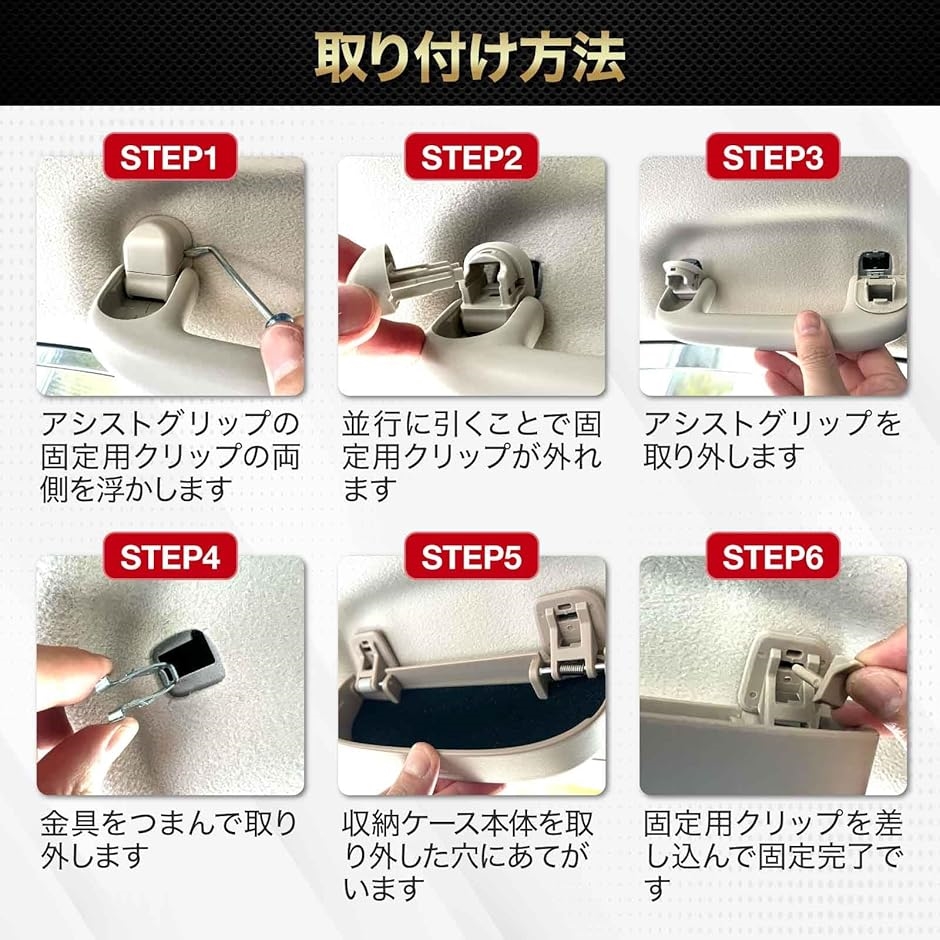 取り付け方法

STEP1

アシストグリップの固定用クリップの両側を浮かします

STEP2

並行に引くことで固定用クリップが外れます

STEP3

アシストグリップを取り外します

STEP4

金具をつまんで取り外します

STEP5

収納ケース本体を取り外した穴にあてがいます

STEP6

固定用クリップを差し込んで固定完了です