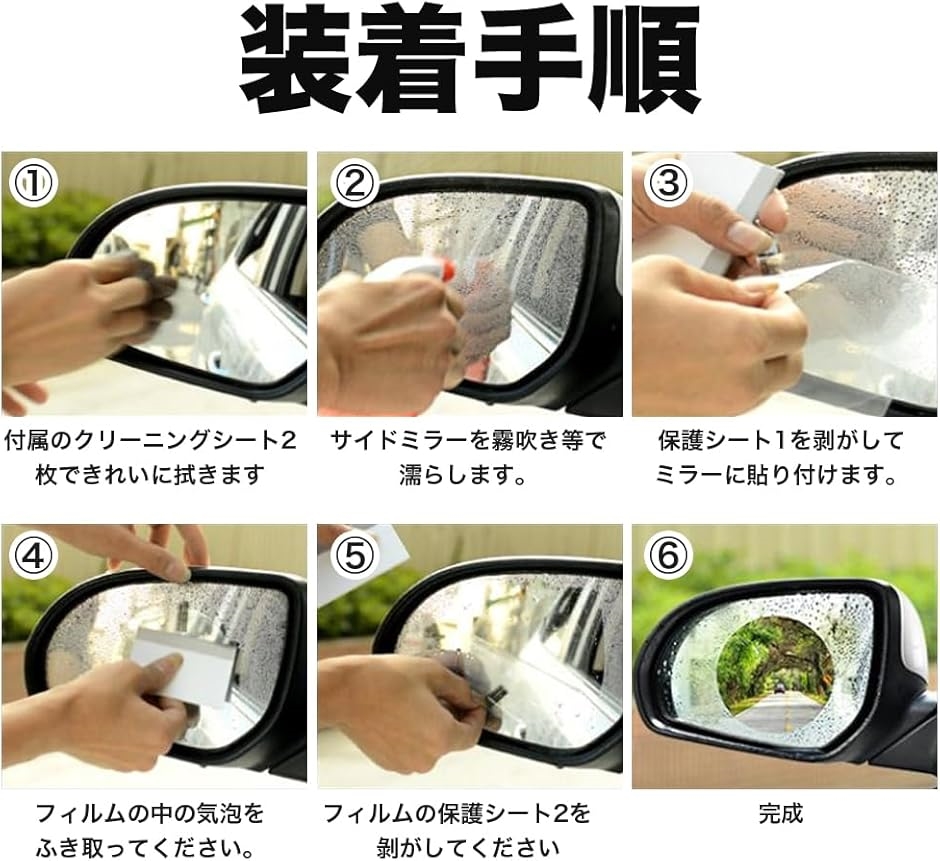 装着手順

①

付属のクリーニングシート2枚できれいに拭きます

②

サイドミラーを霧吹き等で濡らします。

③

保護シート1を剥がしてミラーに貼り付けます。

④

フィルムの中の気泡をふき取ってください。

⑤

フィルムの保護シート2を剥がしてください

⑥

完成