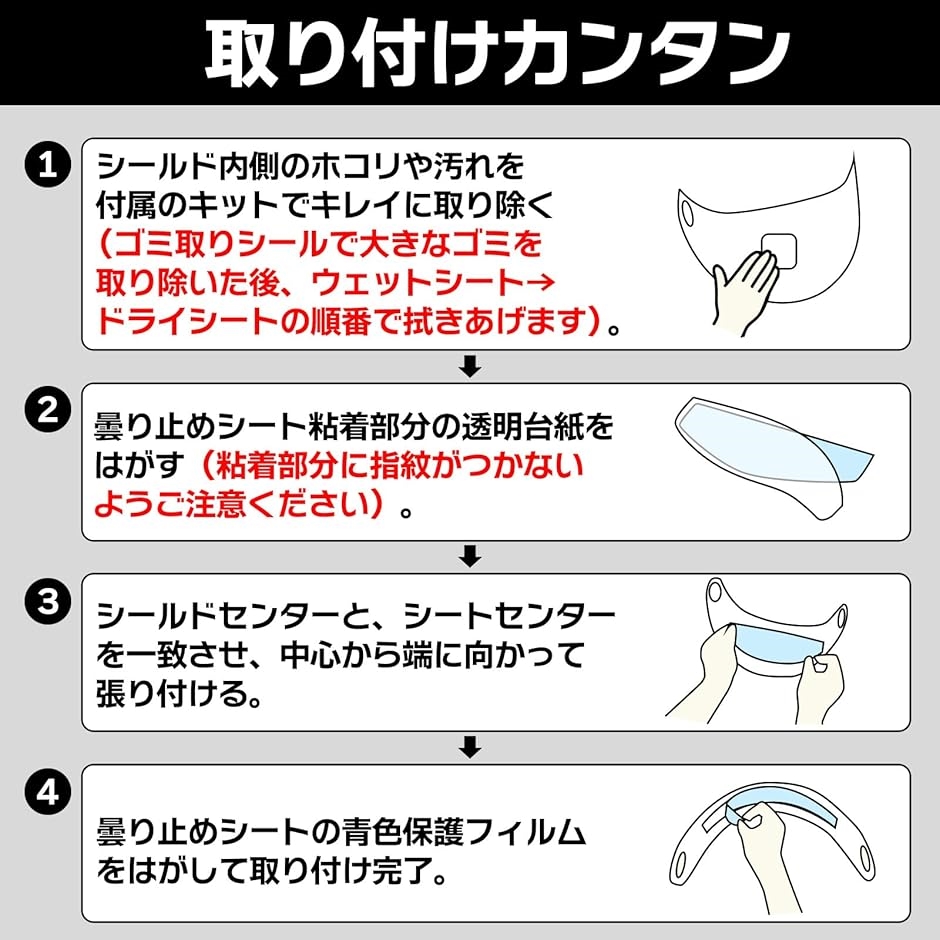 取り付けカンタン

1
シールド内側のホコリや汚れを付属のキットでキレイに取り除く（ゴミ取りシールで大きなゴミを取り除いた後、ウェットシート→ドライシートの順番で拭きあげます）。

2
曇り止めシート粘着部分の透明台紙をはがす（粘着部分に指紋がつかないようご注意ください）。

3
シールドセンターと、シートセンターを一致させ、中心から端に向かって張り付ける。

4
曇り止めシートの青色保護フィルムをはがして取り付け完了。