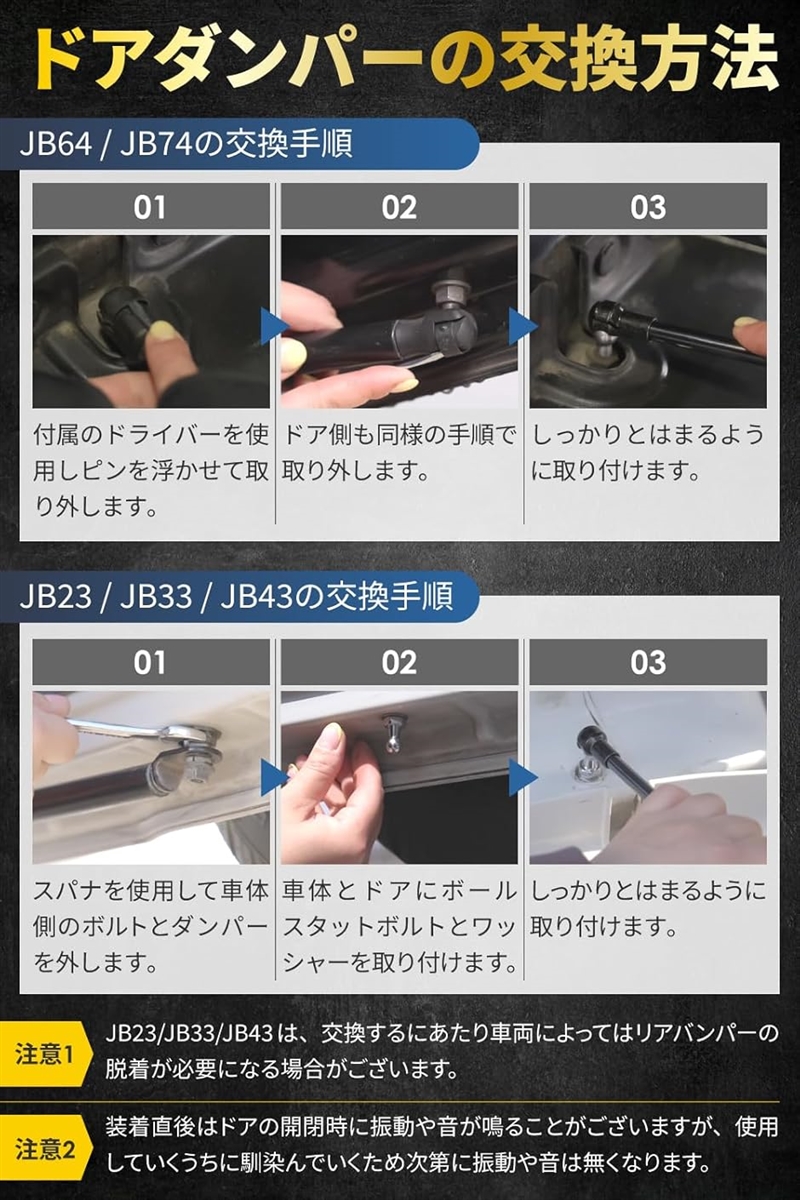 ドアダンパーの交換方法

JB64 / JB74の交換手順

01

付属のドライバーを使用しピンを浮かせて取り外します。

02

ドア側も同様の手順で取り外します。

03

しっかりとはまるように取り付けます。

JB23 / JB33 / JB43の交換手順

01

スパナを使用して車体側のボルトとダンパーを外します。

02

車体とドアにボールスタットボルトとワッシャーを取り付けます。

03

しっかりとはまるように取り付けます。

注意1 JB23/JB33/JB43は、交換するにあたり車両によってはリアバンパーの脱着が必要になる場合がございます。

注意2 装着直後はドアの開閉時に振動や音が鳴ることがございますが、使用していくうちに馴染んでいくため次第に振動や音は無くなります。