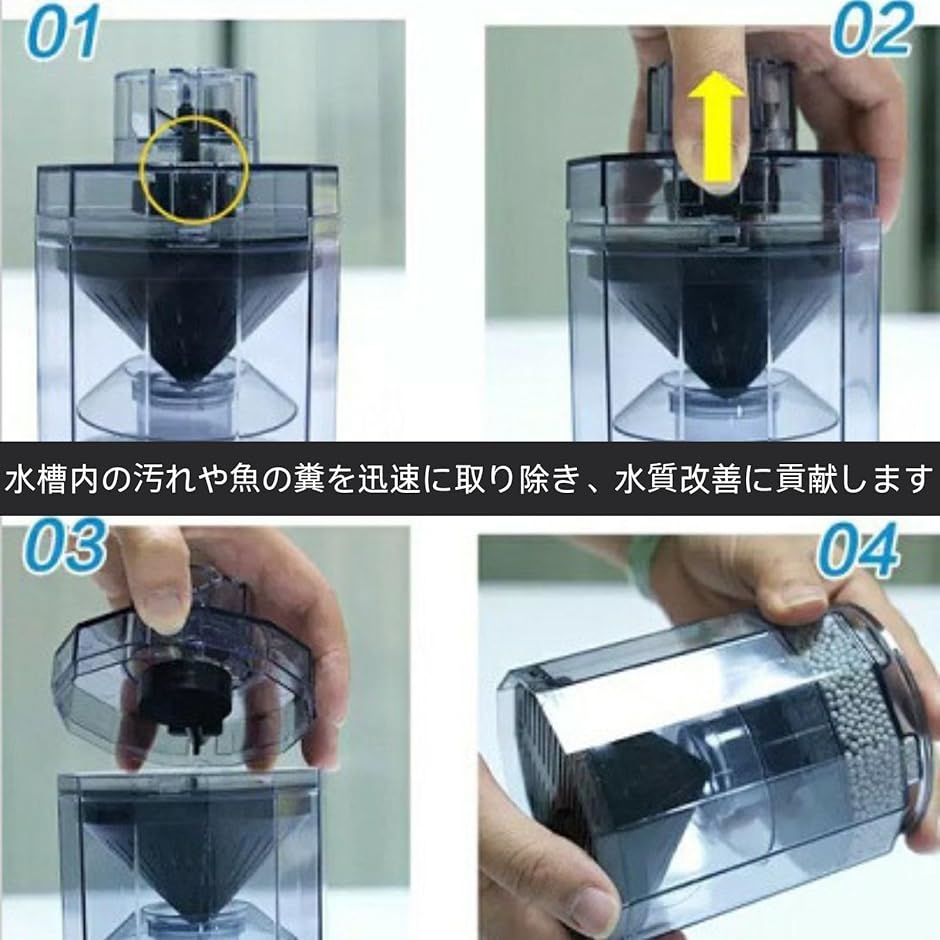 01

02

水槽内の汚れや魚の糞を迅速に取り除き、水質改善に貢献します

03

04