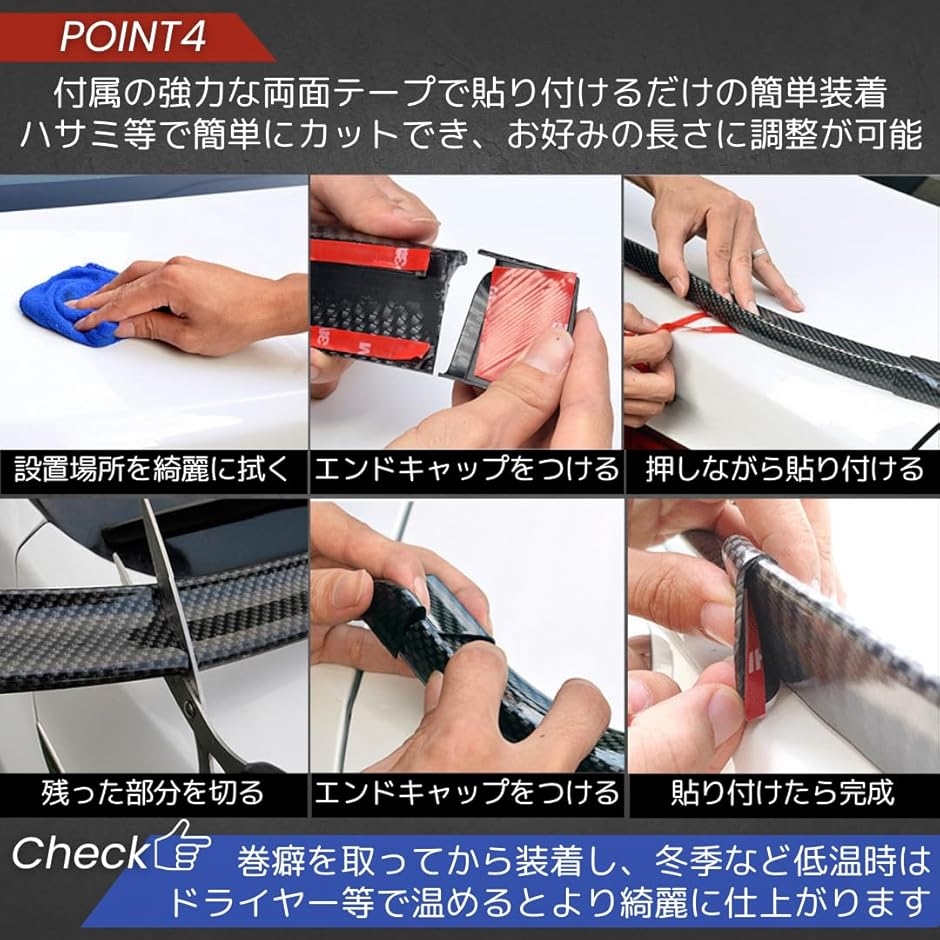 POINT4

付属の強力な両面テープで貼り付けるだけの簡単装着
ハサミ等で簡単にカットでき、お好みの長さに調整が可能

設置場所を綺麗に拭く

エンドキャップをつける

押しながら貼り付ける

残った部分を切る

エンドキャップをつける

貼り付けたら完成

Check

巻癖を取ってから装着し、冬季など低温時は
ドライヤー等で温めるとより綺麗に仕上がります