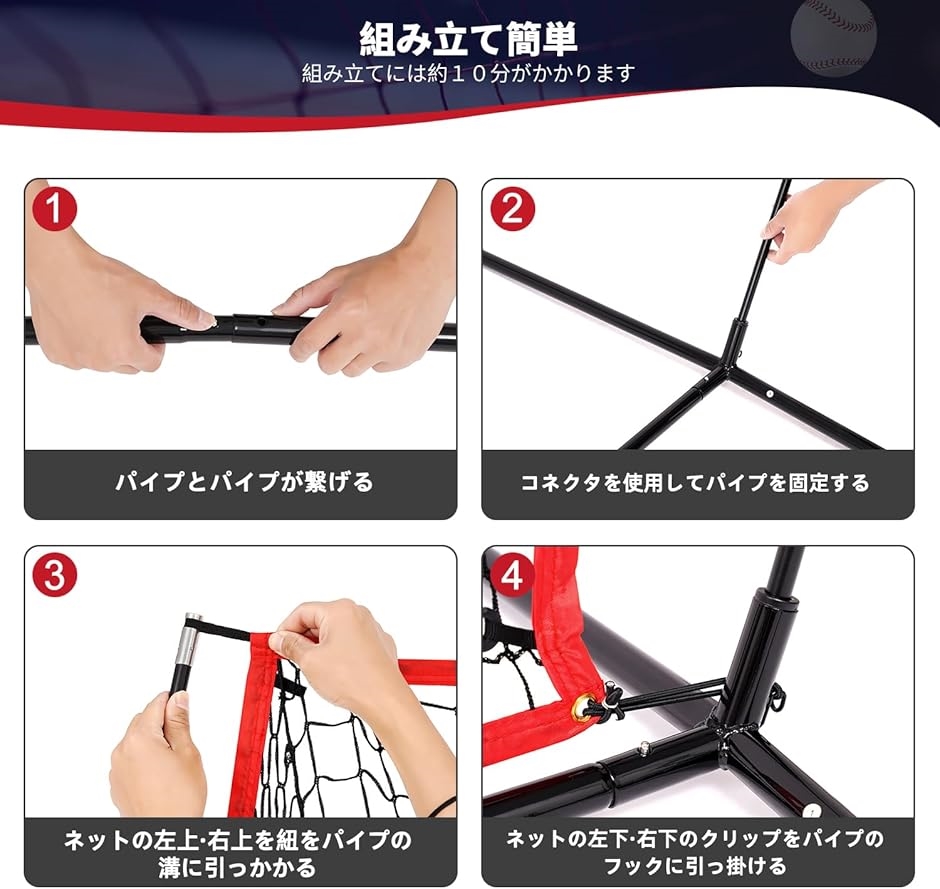 組み立て簡単
組み立てには約１０分がかかります

1
パイプとパイプが繋げる

2
コネクタを使用してパイプを固定する

3
ネットの左上·右上を紐をパイプの溝に引っかかる

4
ネットの左下·右下のクリップをパイプのフックに引っ掛ける