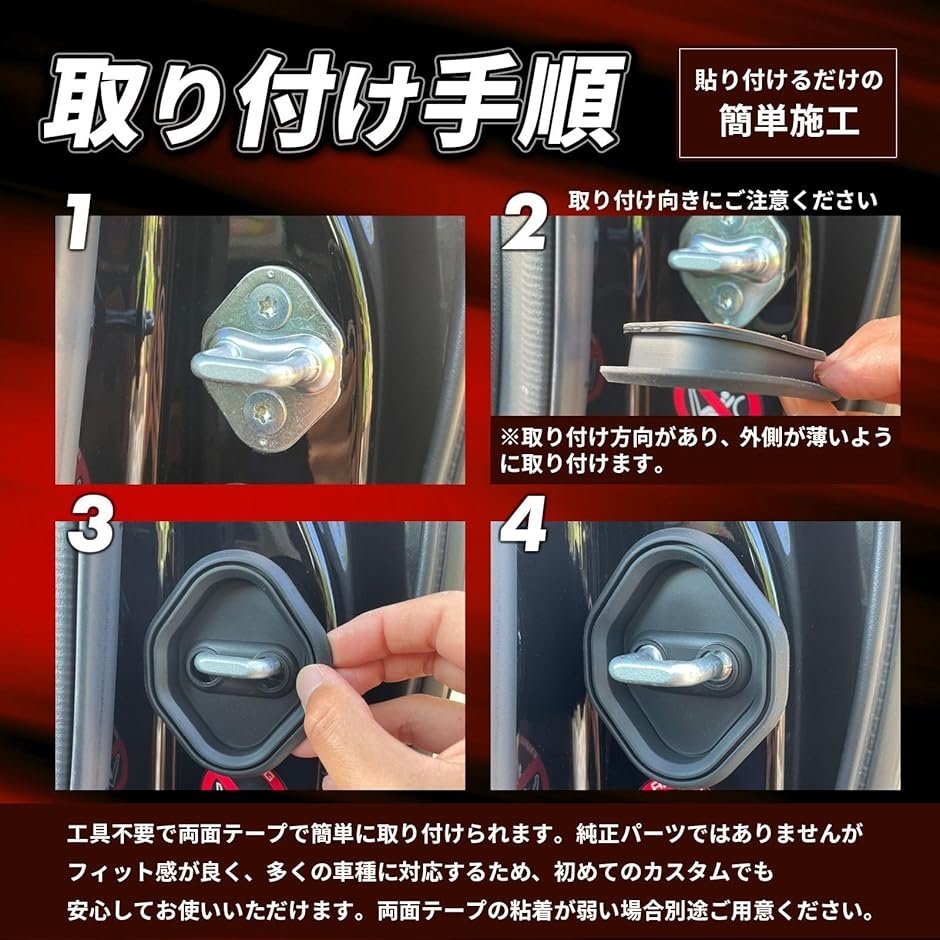 取り付け手順

貼り付けるだけの
簡単施工

1

2
取り付け向きにご注意ください

※取り付け方向があり、外側が薄いように取り付けます。

3

4

工具不要で両面テープで簡単に取り付けられます。純正パーツではありませんがフィット感が良く、多くの車種に対応するため、初めてのカスタムでも安心してお使いいただけます。両面テープの粘着が弱い場合別途ご用意ください。