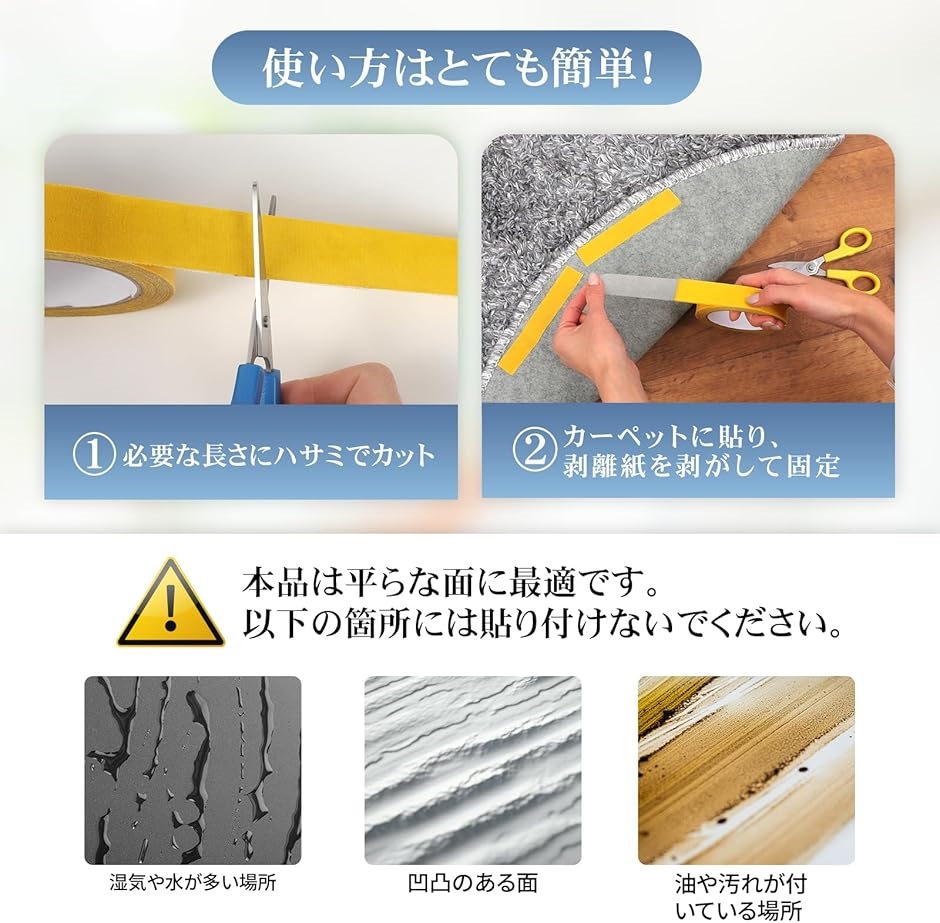 使い方はとても簡単！

① 必要な長さにハサミでカット

② カーペットに貼り、剥離紙を剥がして固定

本品は平らな面に最適です。
以下の箇所には貼り付けないでください。

湿気や水が多い場所

凹凸のある面

油や汚れが付いている場所