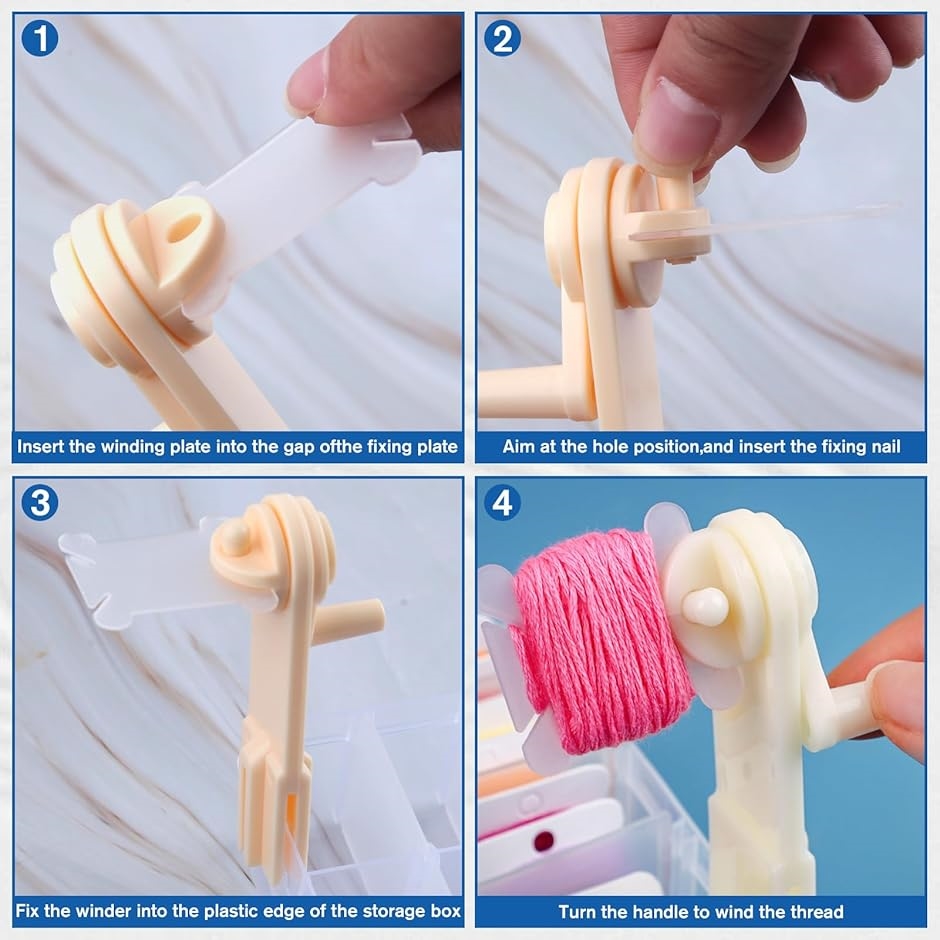 1

Insert the winding plate into the gap ofthe fixing plate

2

Aim at the hole position,and insert the fixing nail

3

Fix the winder into the plastic edge of the storage box

4

Turn the handle to wind the thread