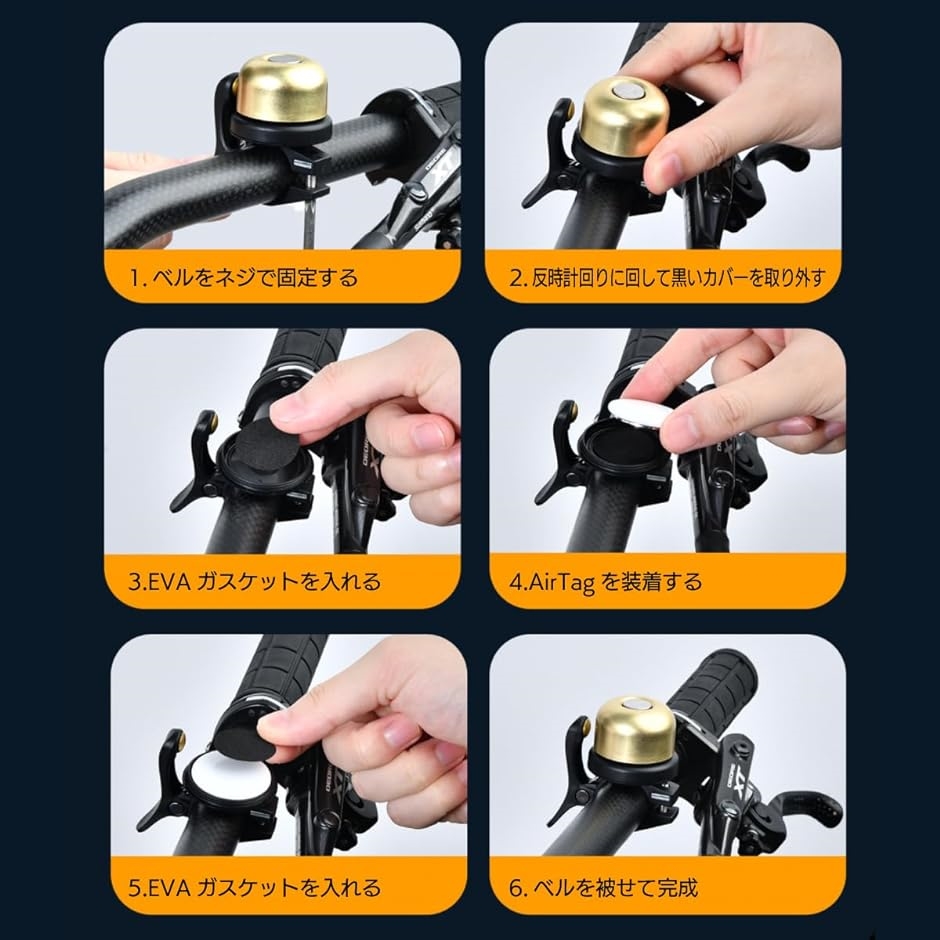 1. ベルをネジで固定する

2. 反時計回りに回して黒いカバーを取り外す

3.EVA ガスケットを入れる

4.AirTag を装着する

5.EVA ガスケットを入れる

6. ベルを被せて完成