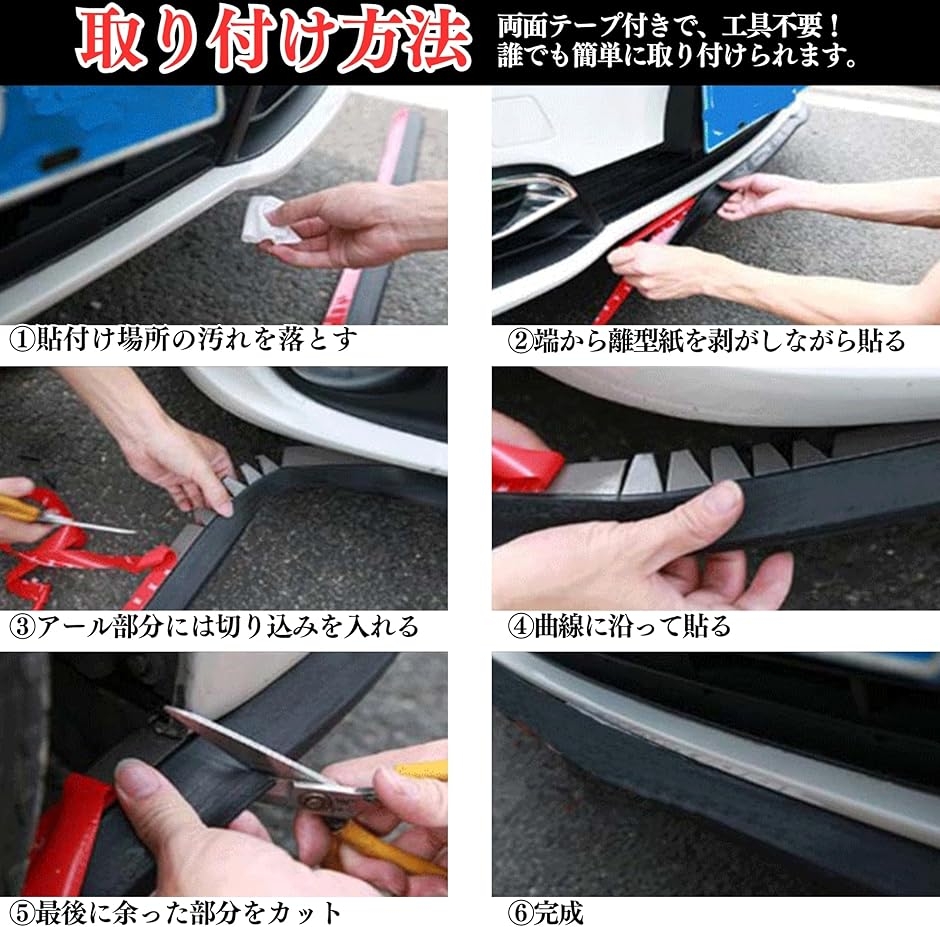 取り付け方法

両面テープ付きで、工具不要！
誰でも簡単に取り付けられます。

①貼付け場所の汚れを落とす

②端から離型紙を剥がしながら貼る

③アール部分には切り込みを入れる

④曲線に沿って貼る

⑤最後に余った部分をカット

⑥完成