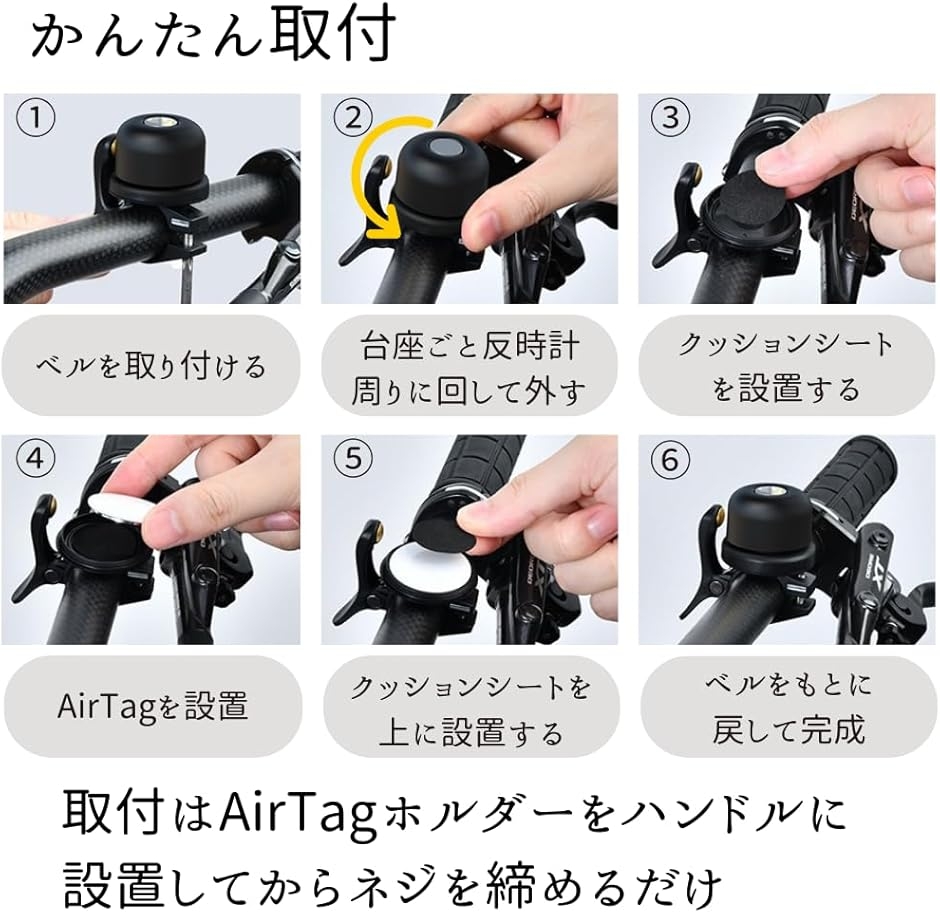 かんたん取付

①

ベルを取り付ける

②

台座ごと反時計周りに回して外す

③

クッションシートを設置する

④

AirTagを設置

⑤

クッションシートを上に設置する

⑥

ベルをもとに戻して完成

取付はAirTagホルダーをハンドルに設置してからネジを締めるだけ