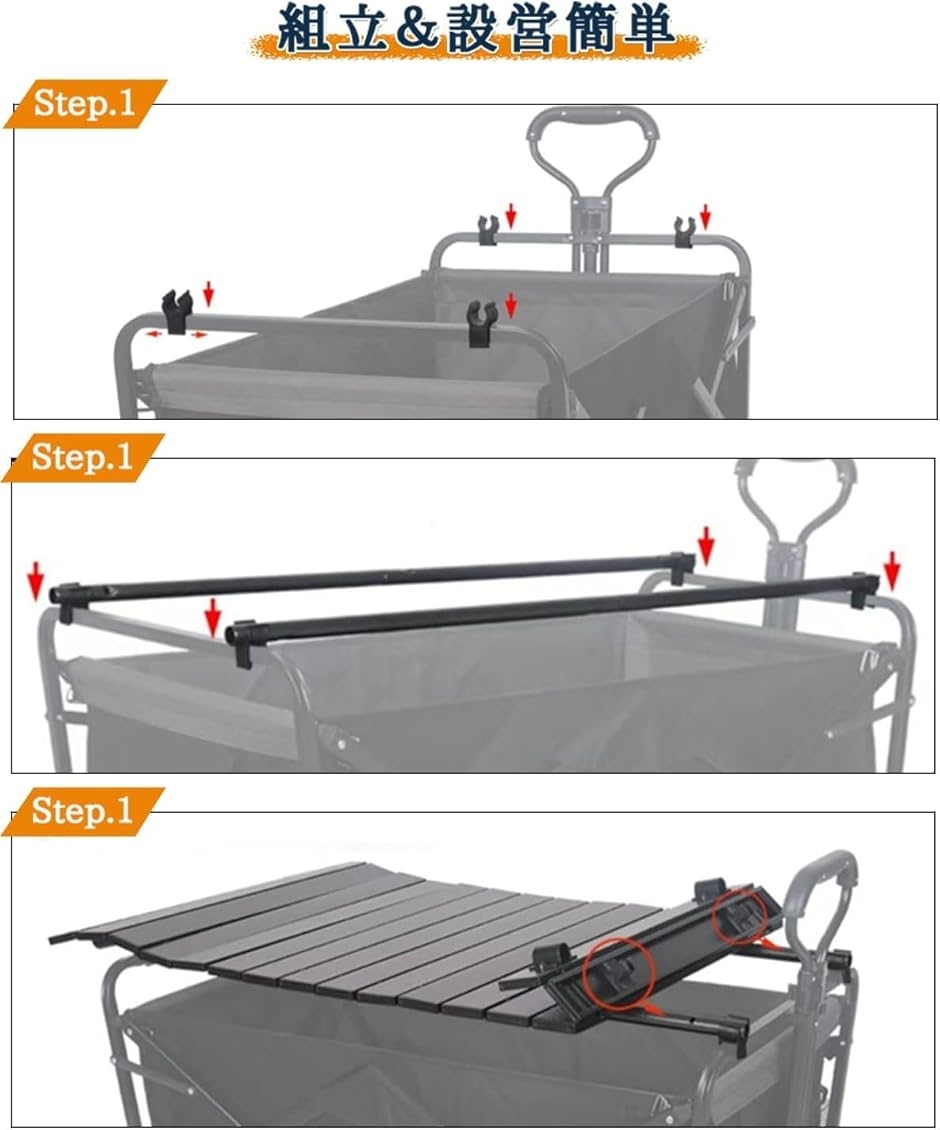 組立&設営簡単

Step.1

Step.1

Step.1