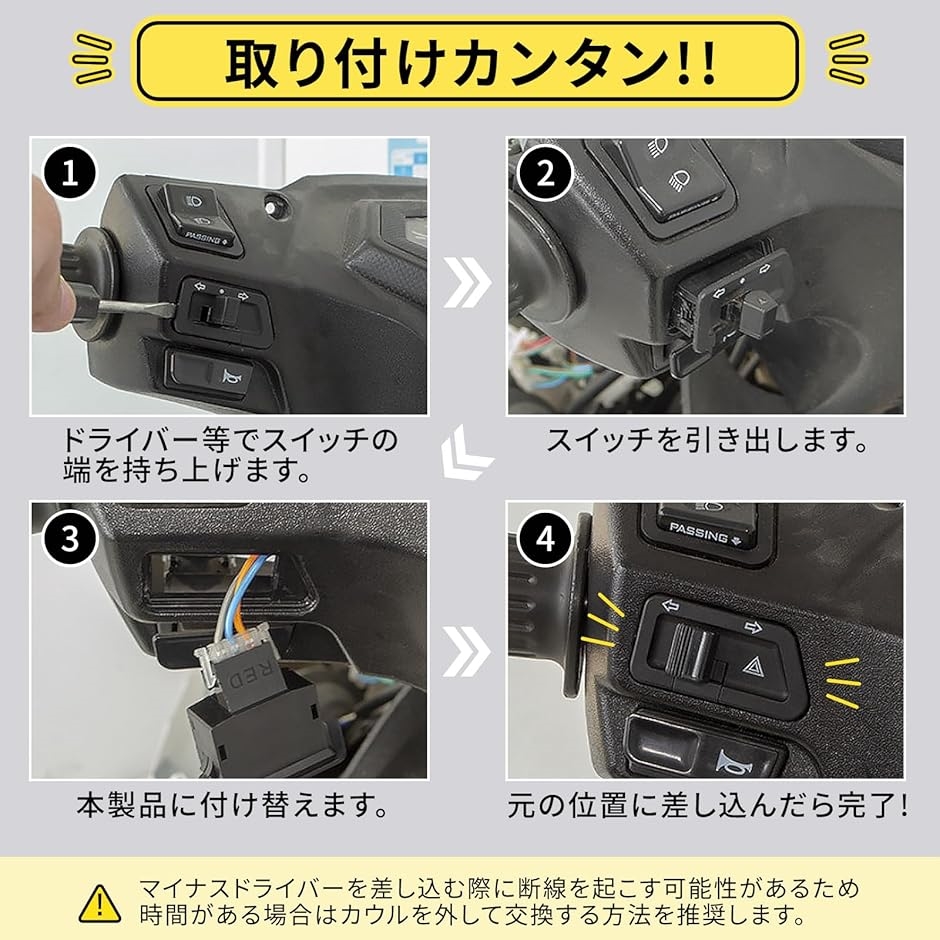 取り付けカンタン!!

1

PASSING

ドライバー等でスイッチの端を持ち上げます。

2

スイッチを引き出します。

3

RED

本製品に付け替えます。

4

PASSING

元の位置に差し込んだら完了!

マイナスドライバーを差し込む際に断線を起こす可能性があるため時間がある場合はカウルを外して交換する方法を推奨します。