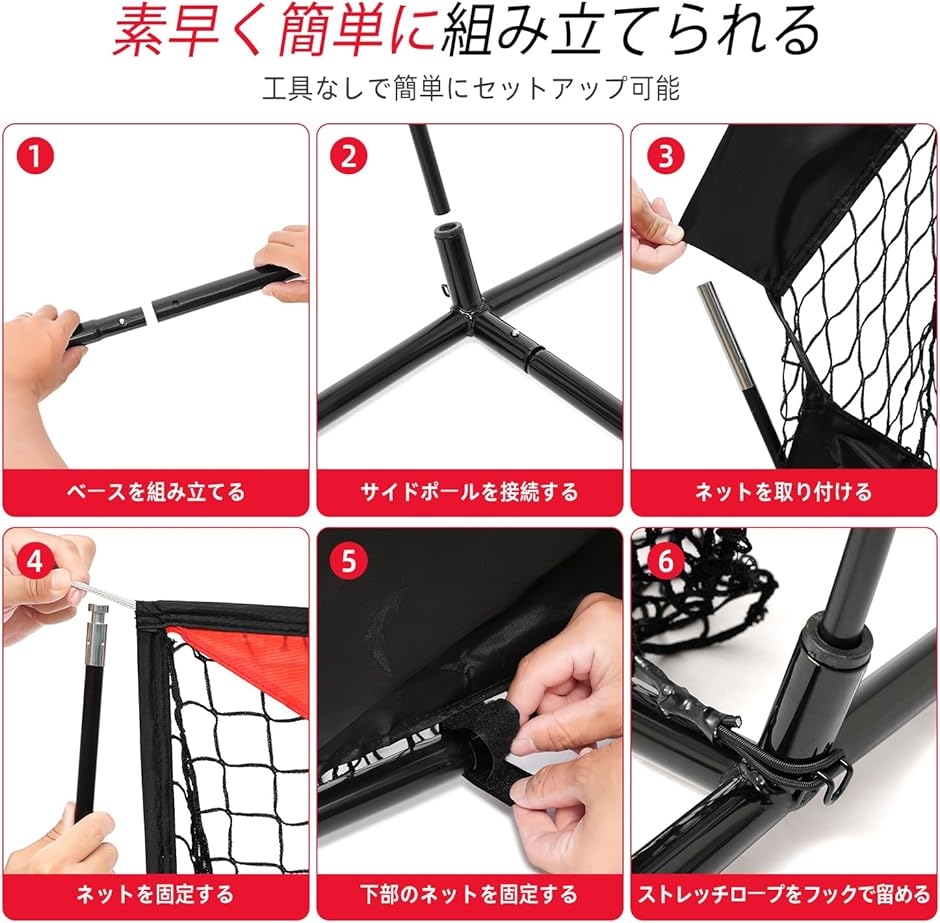 素早く簡単に組み立てられる

工具なしで簡単にセットアップ可能

1
ベースを組み立てる

2
サイドポールを接続する

3
ネットを取り付ける

4
ネットを固定する

5
下部のネットを固定する

6
ストレッチロープをフックで留める