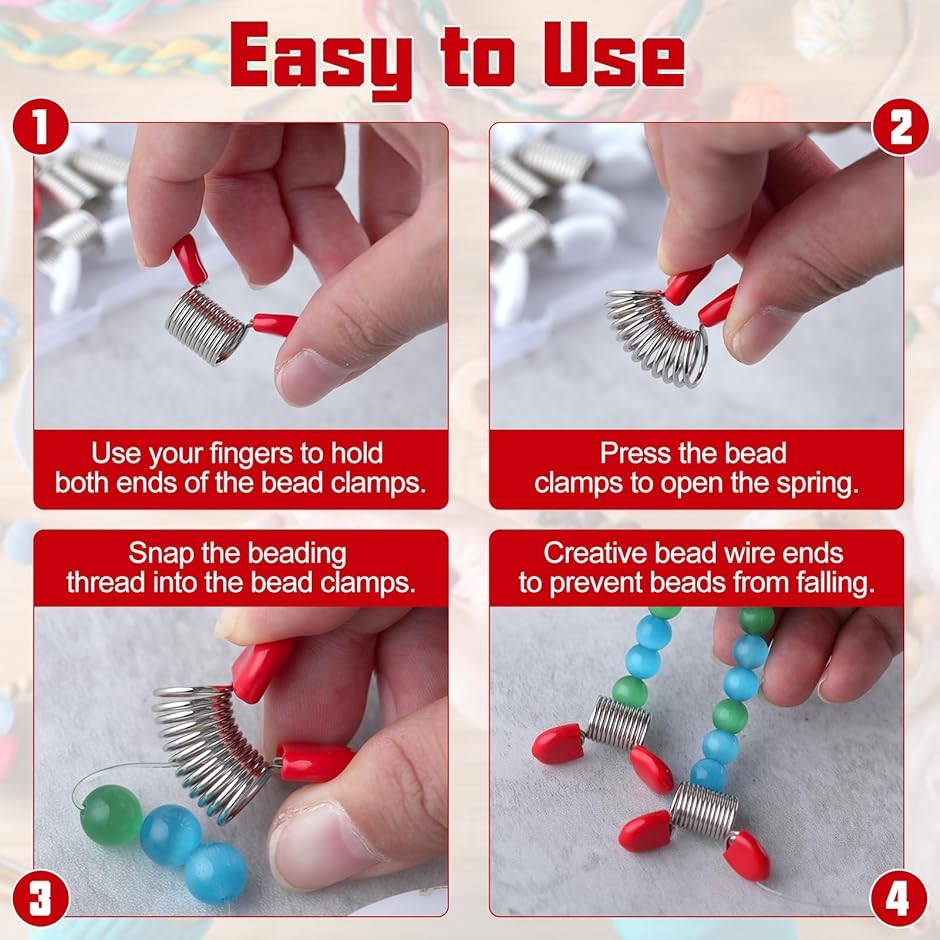 Easy to Use

1

Use your fingers to hold both ends of the bead clamps.

2

Press the bead clamps to open the spring.

Snap the beading thread into the bead clamps.

3

Creative bead wire ends to prevent beads from falling.

4