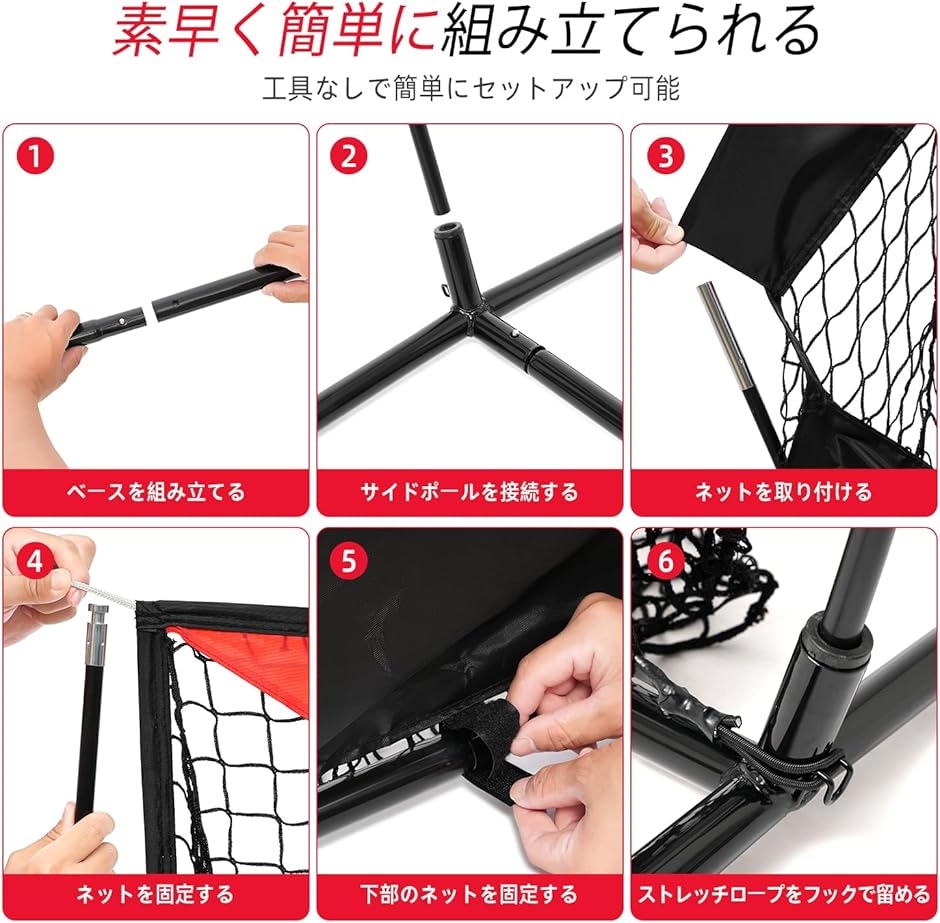 素早く簡単に組み立てられる

工具なしで簡単にセットアップ可能

1
ベースを組み立てる

2
サイドポールを接続する

3
ネットを取り付ける

4
ネットを固定する

5
下部のネットを固定する

6
ストレッチロープをフックで留める