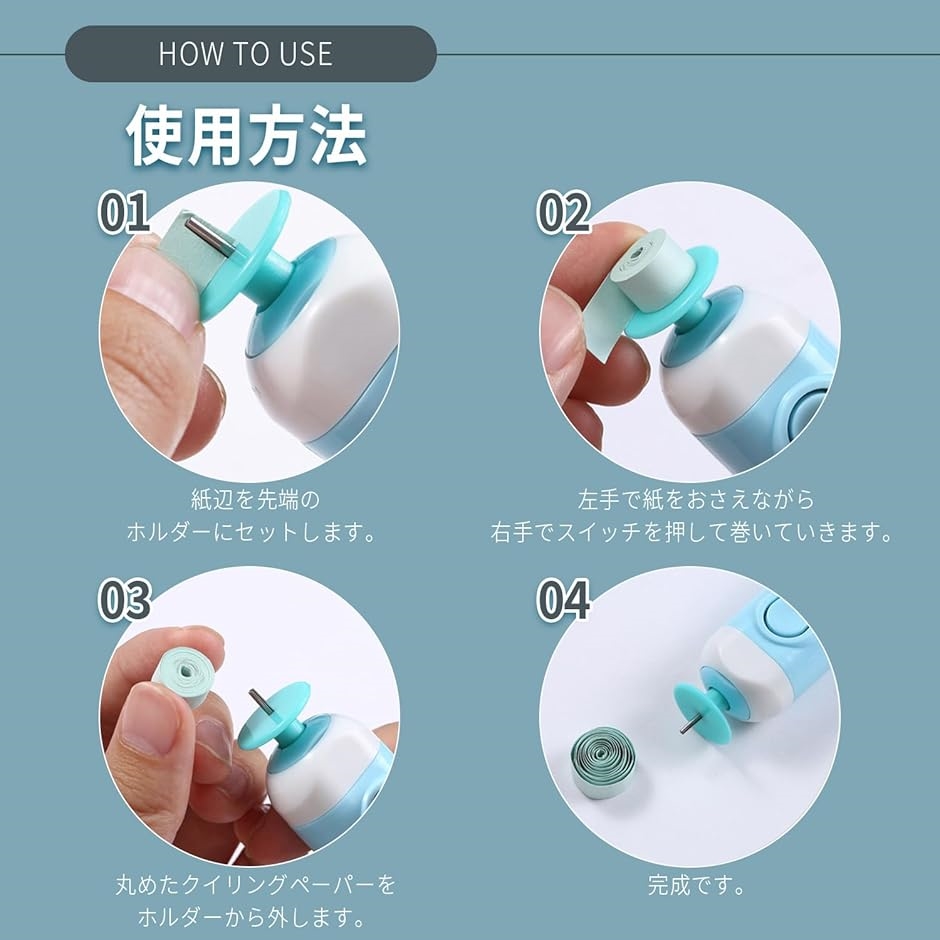 HOW TO USE

使用方法

01

紙辺を先端の
ホルダーにセットします。

02

左手で紙をおさえながら
右手でスイッチを押して巻いていきます。

03

丸めたクイリングペーパーを
ホルダーから外します。

04

完成です。