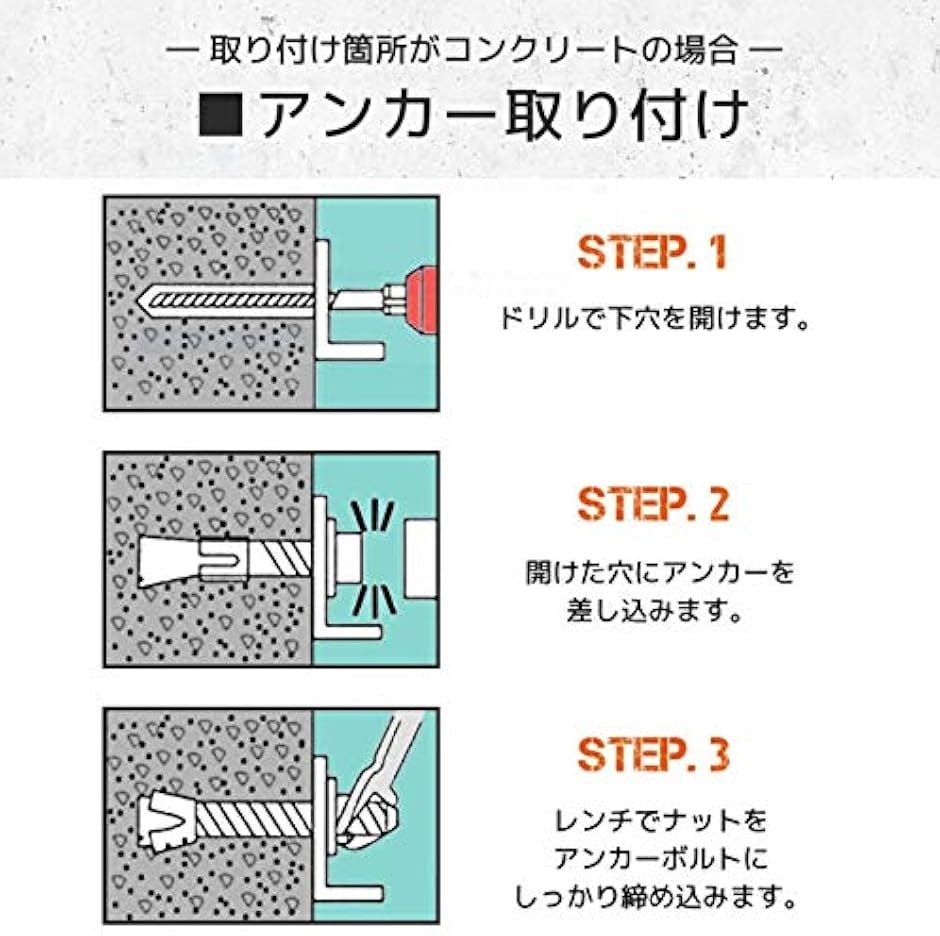 — 取り付け箇所がコンクリートの場合 —

■アンカー取り付け

STEP. 1

ドリルで下穴を開けます。

STEP. 2

開けた穴にアンカーを差し込みます。

STEP. 3

レンチでナットをアンカーボルトにしっかり締め込みます。