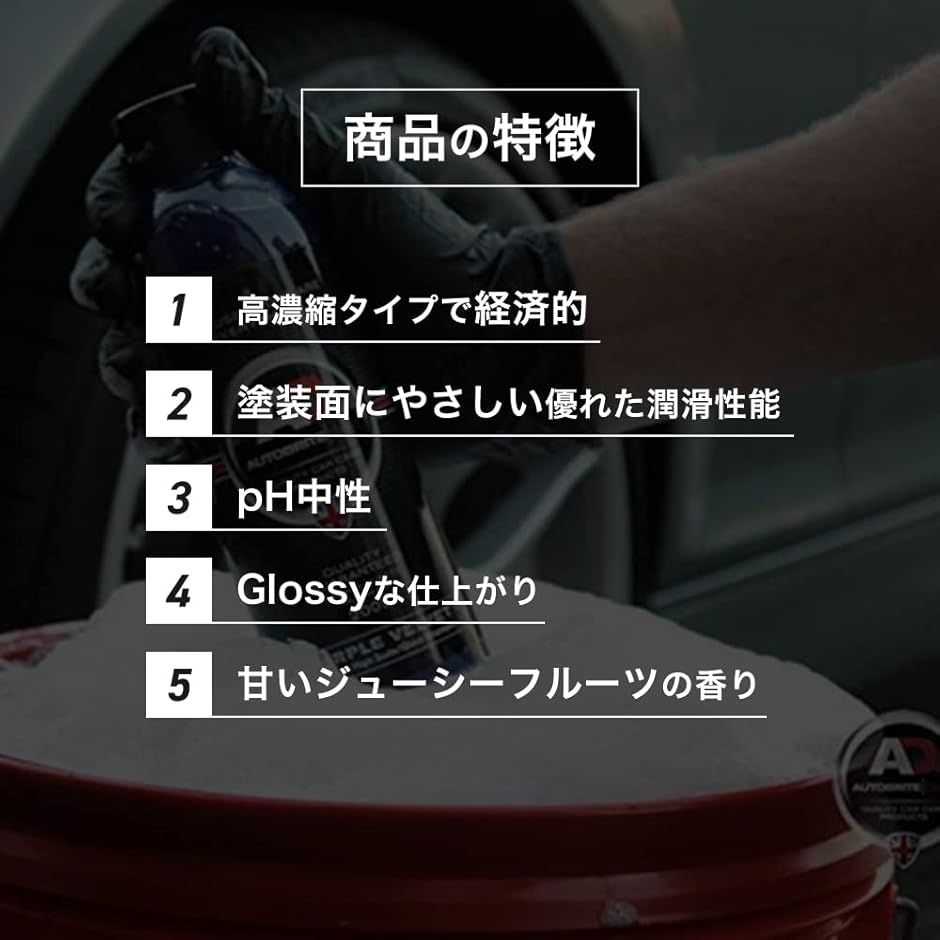 商品の特徴

1 高濃縮タイプで経済的

2 塗装面にやさしい優れた潤滑性能

3 pH中性

4 Glossyな仕上がり

5 甘いジューシーフルーツの香り

AD
AUTOBRITE