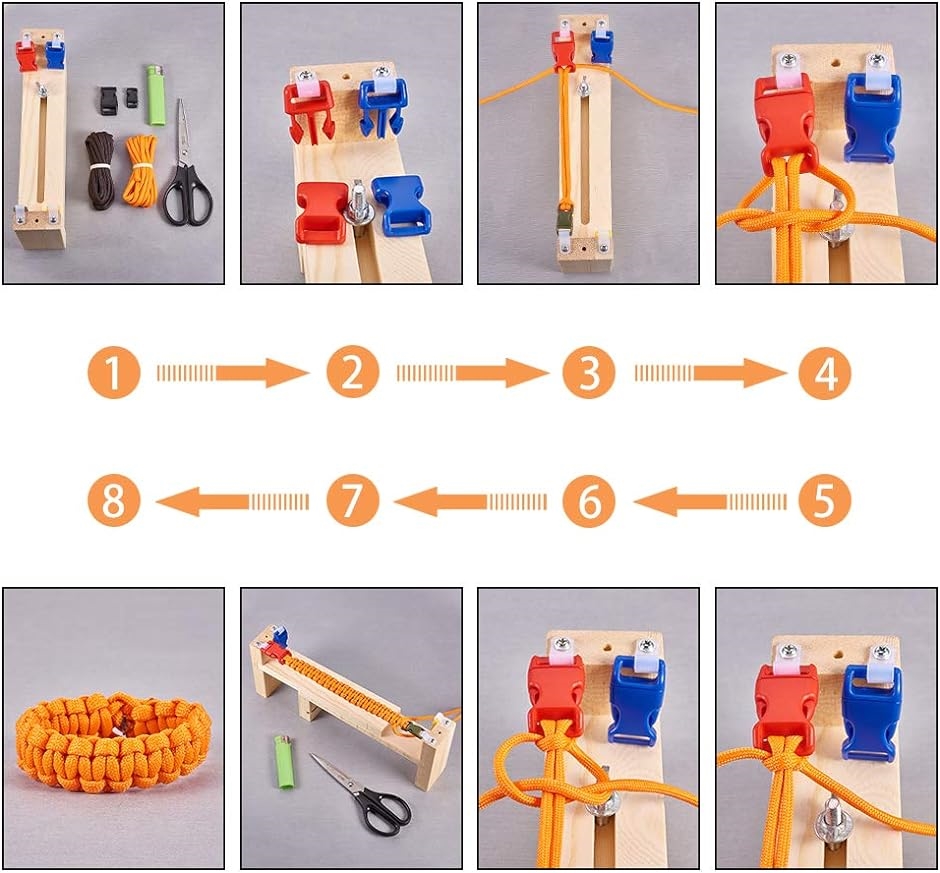 1 2 3 4

8 7 6 5