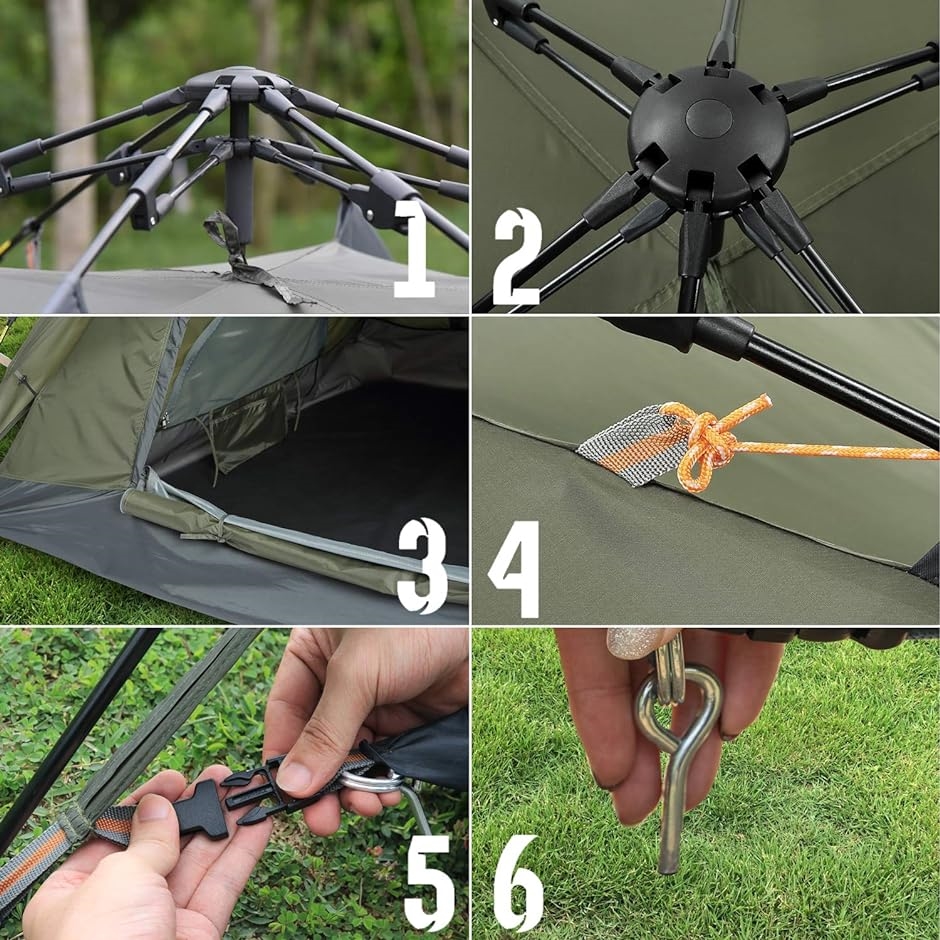 1

2

3

4

5

6