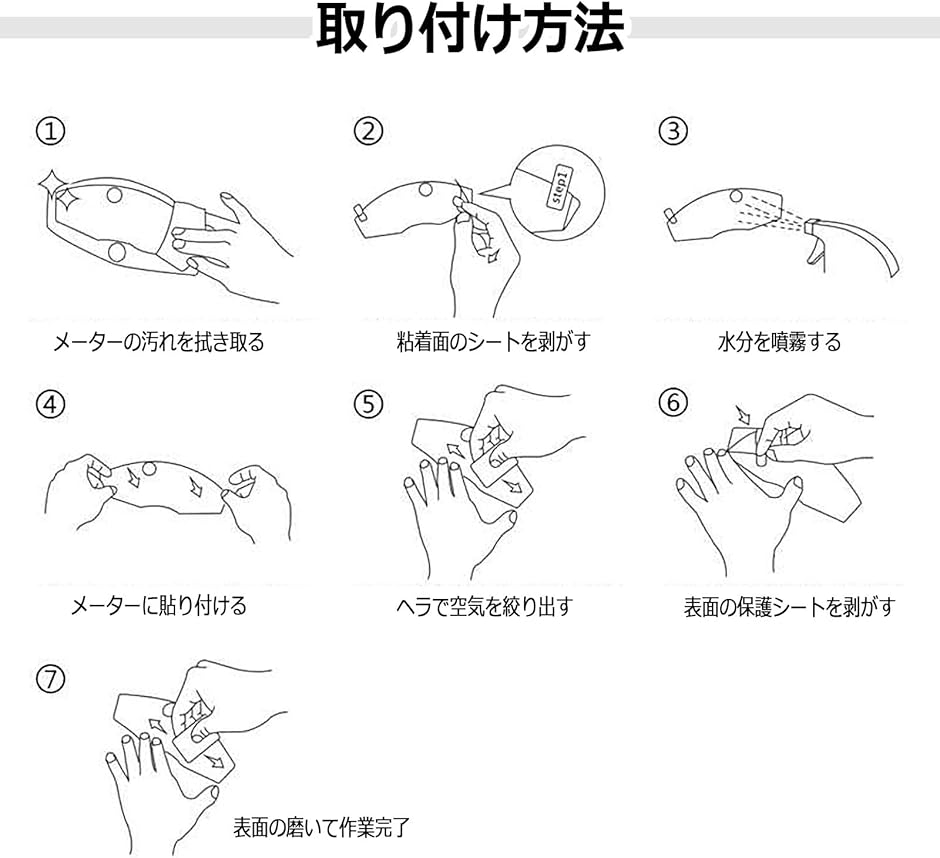 取り付け方法

①

メーターの汚れを拭き取る

②

step1

粘着面のシートを剥がす

③

水分を噴霧する

④

メーターに貼り付ける

⑤

ヘラで空気を絞り出す

⑥

表面の保護シートを剥がす

⑦

表面の磨いて作業完了