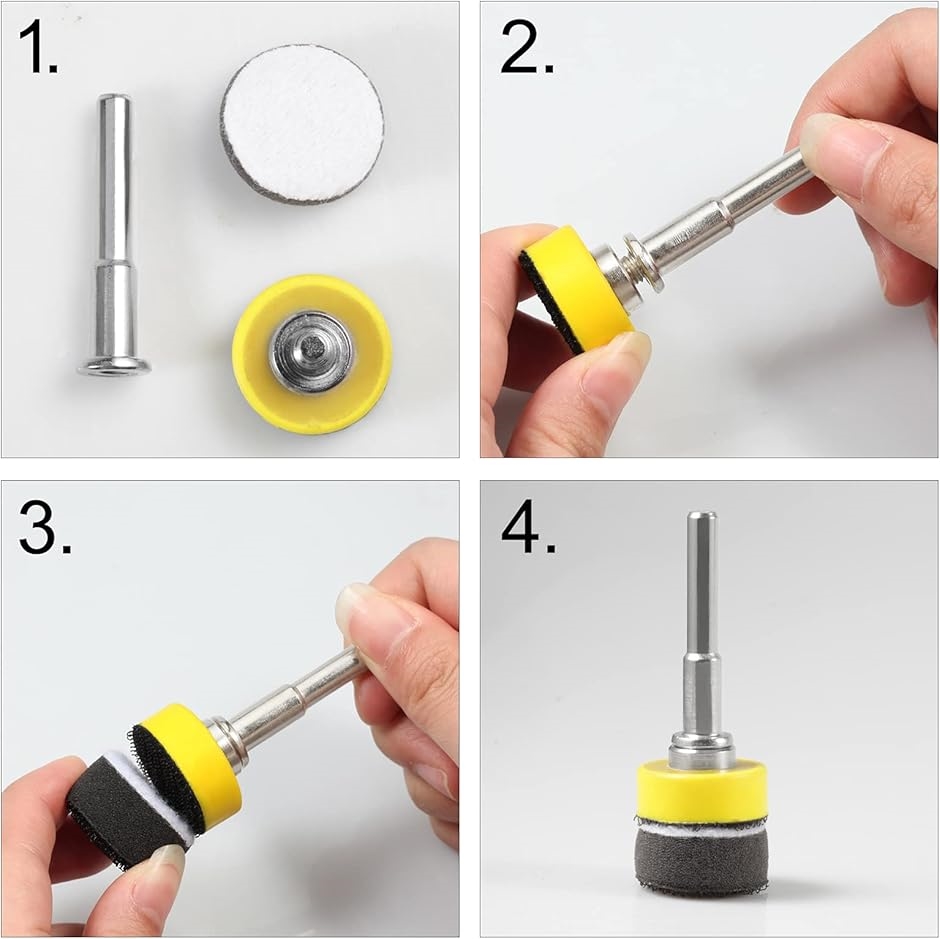 1.

2.

3.

4.