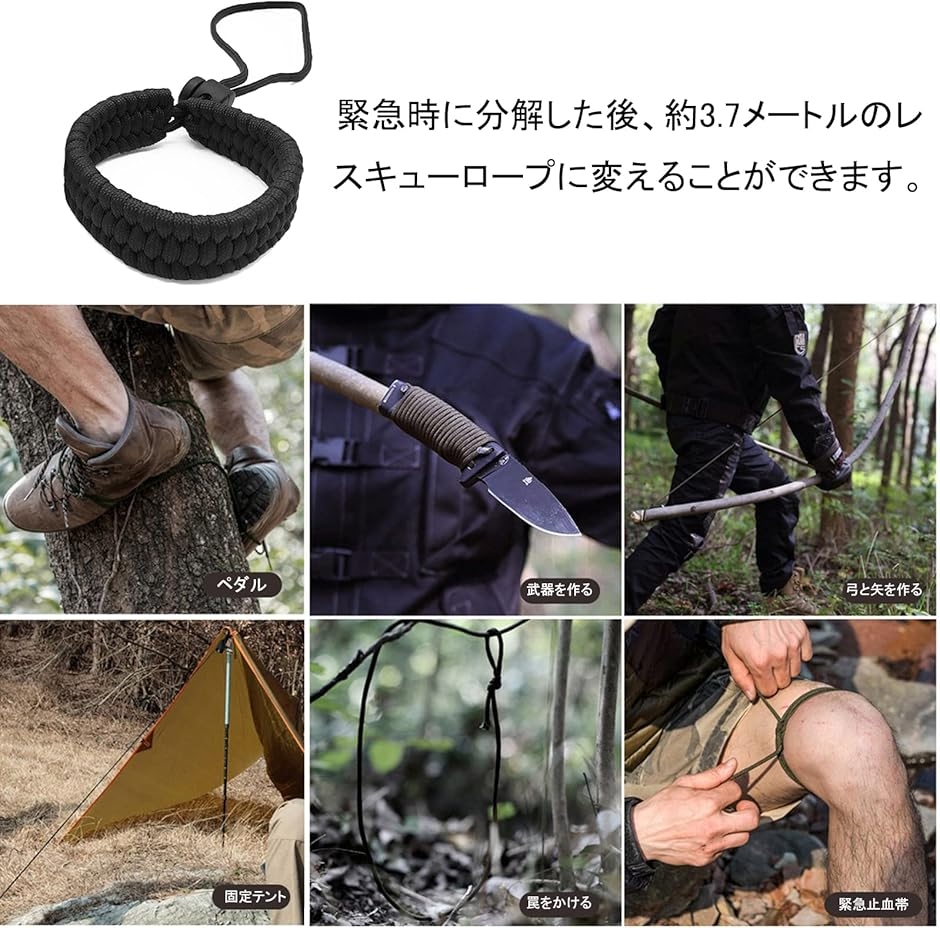 緊急時に分解した後、約3.7メートルのレスキューロープに変えることができます。

ペダル

武器を作る

弓と矢を作る

固定テント

罠をかける

緊急止血帯