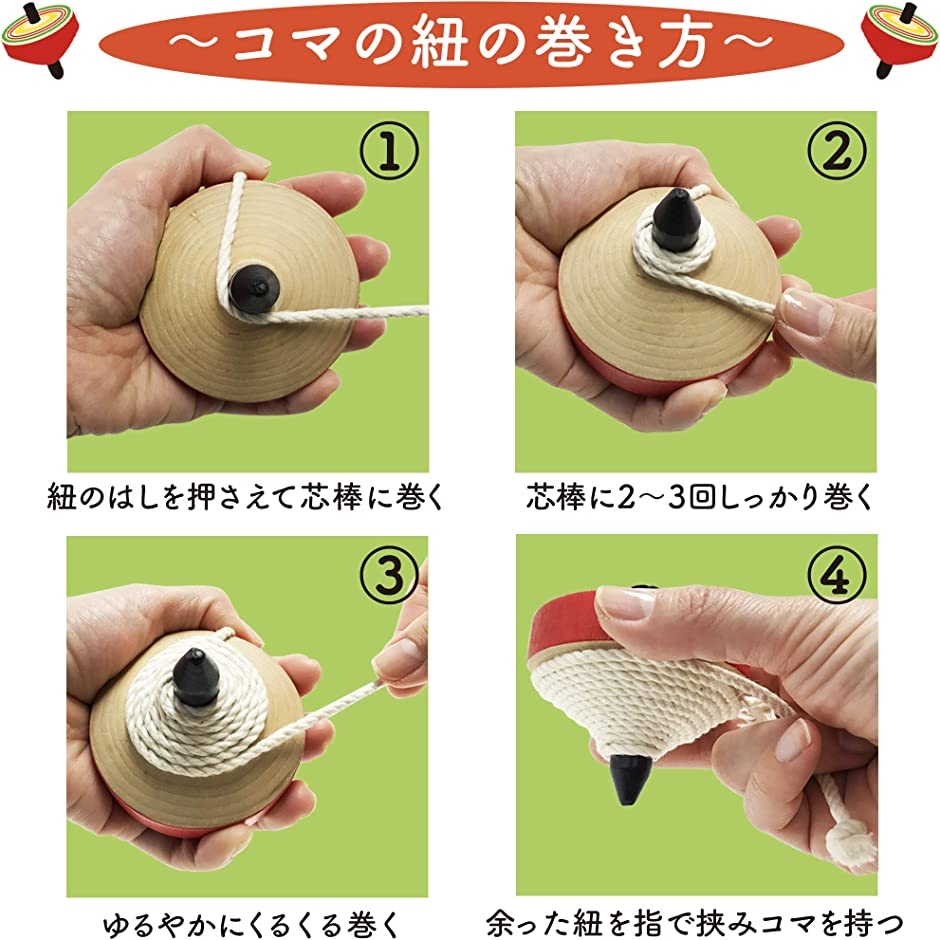 ～コマの紐の巻き方～

①
紐のはしを押さえて芯棒に巻く

②
芯棒に2～3回しっかり巻く

③
ゆるやかにくるくる巻く

④
余った紐を指で挟みコマを持つ