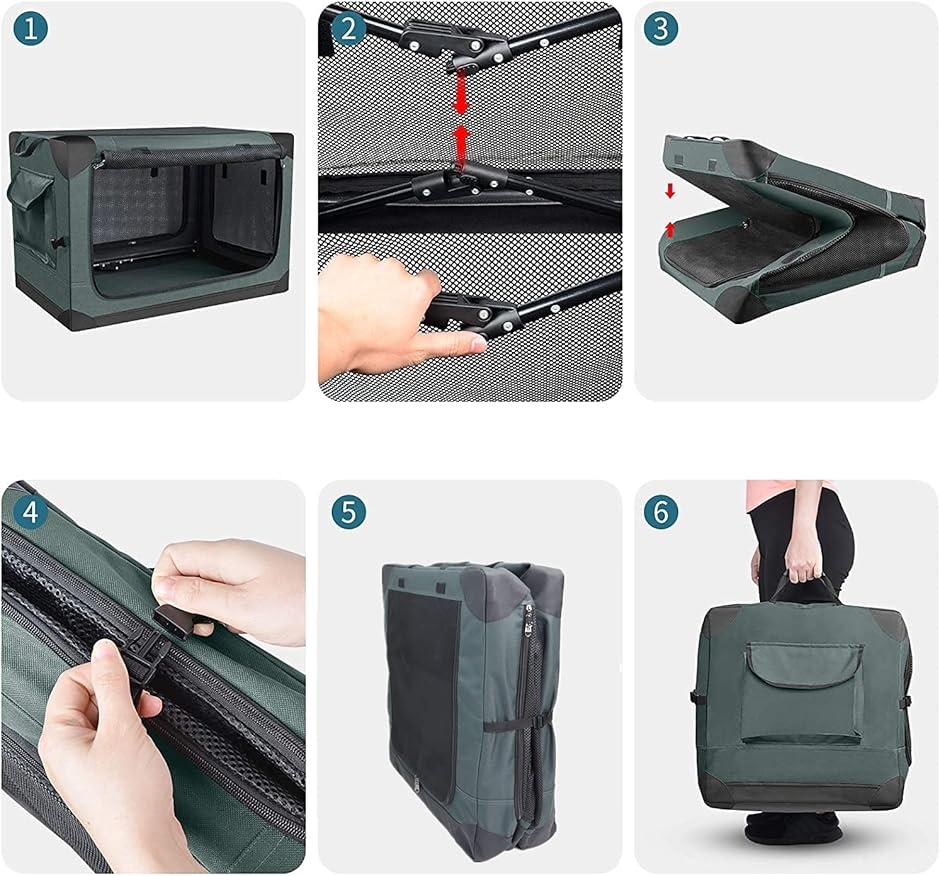 1

2

3

4

5

6