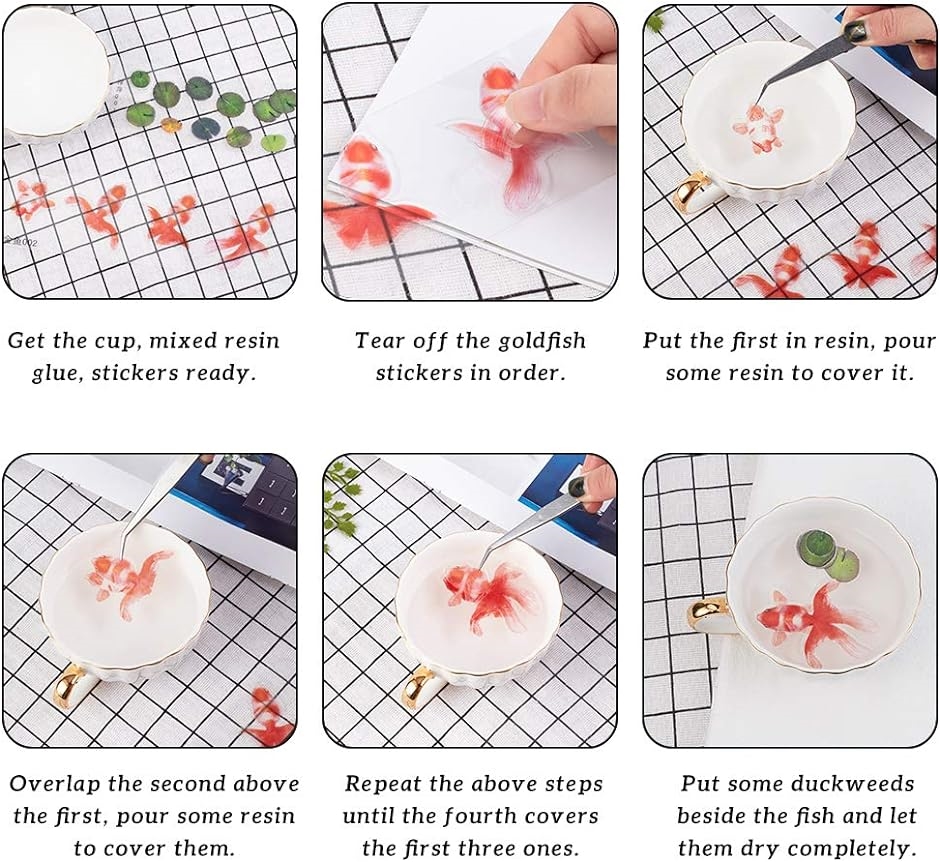 Get the cup, mixed resin glue, stickers ready.

Tear off the goldfish stickers in order.

Put the first in resin, pour some resin to cover it.

Overlap the second above the first, pour some resin to cover them.

Repeat the above steps until the fourth covers the first three ones.

Put some duckweeds beside the fish and let them dry completely.