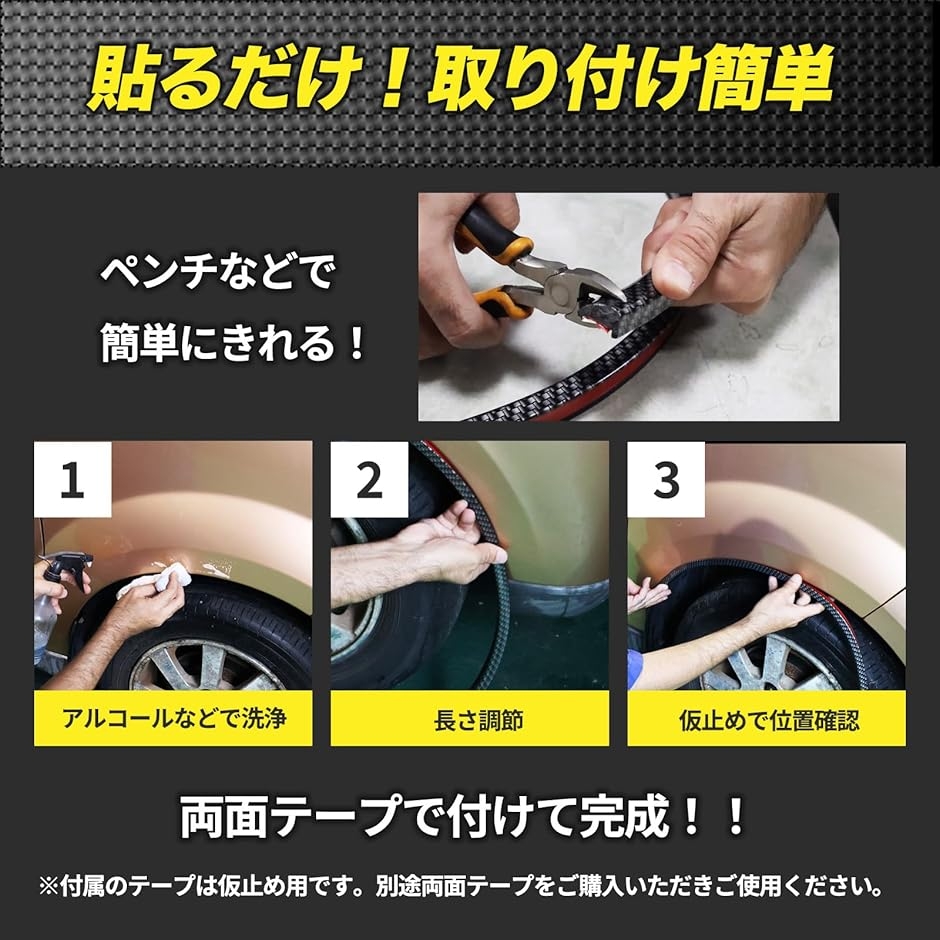 貼るだけ！取り付け簡単

ペンチなどで
簡単にきれる！

1
アルコールなどで洗浄

2
長さ調節

3
仮止めで位置確認

両面テープで付けて完成！！

※付属のテープは仮止め用です。別途両面テープをご購入いただきご使用ください。