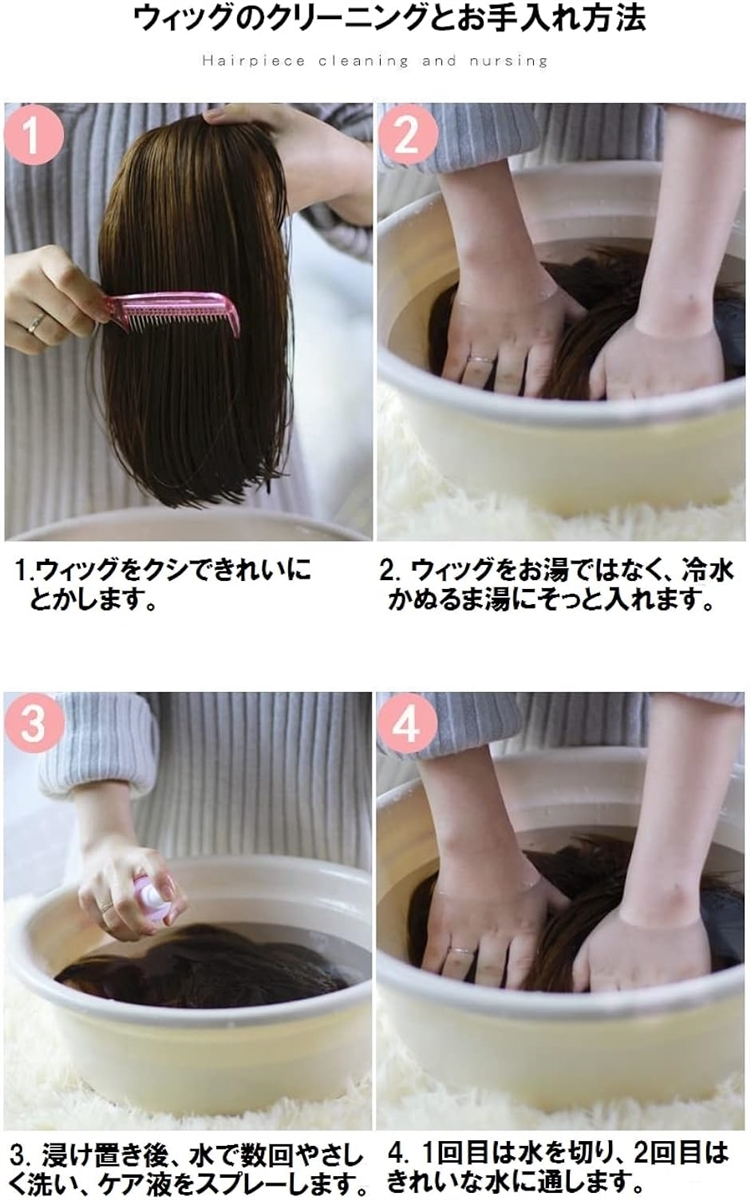 ウィッグのクリーニングとお手入れ方法

Hairpiece cleaning and nursing

1

2

1.ウィッグをクシできれいにとかします。

2. ウィッグをお湯ではなく、冷水かぬるま湯にそっと入れます。

3

4

3. 浸け置き後、水で数回やさしく洗い、ケア液をスプレーします。

4. 1回目は水を切り、2回目はきれいな水に通します。