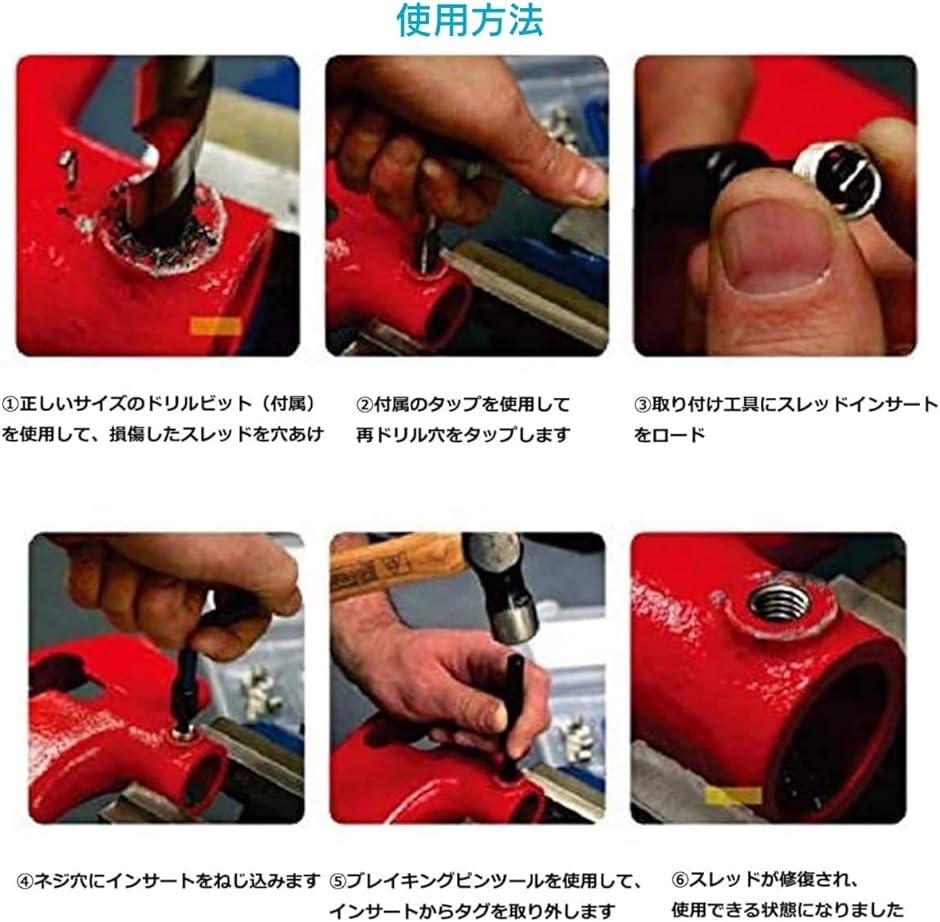 使用方法

①正しいサイズのドリルビット（付属）を使用して、損傷したスレッドを穴あけ

②付属のタップを使用して再ドリル穴をタップします

③取り付け工具にスレッドインサートをロード

④ネジ穴にインサートをねじ込みます

⑤ブレイキングピンツールを使用して、インサートからタグを取り外します

⑥スレッドが修復され、使用できる状態になりました