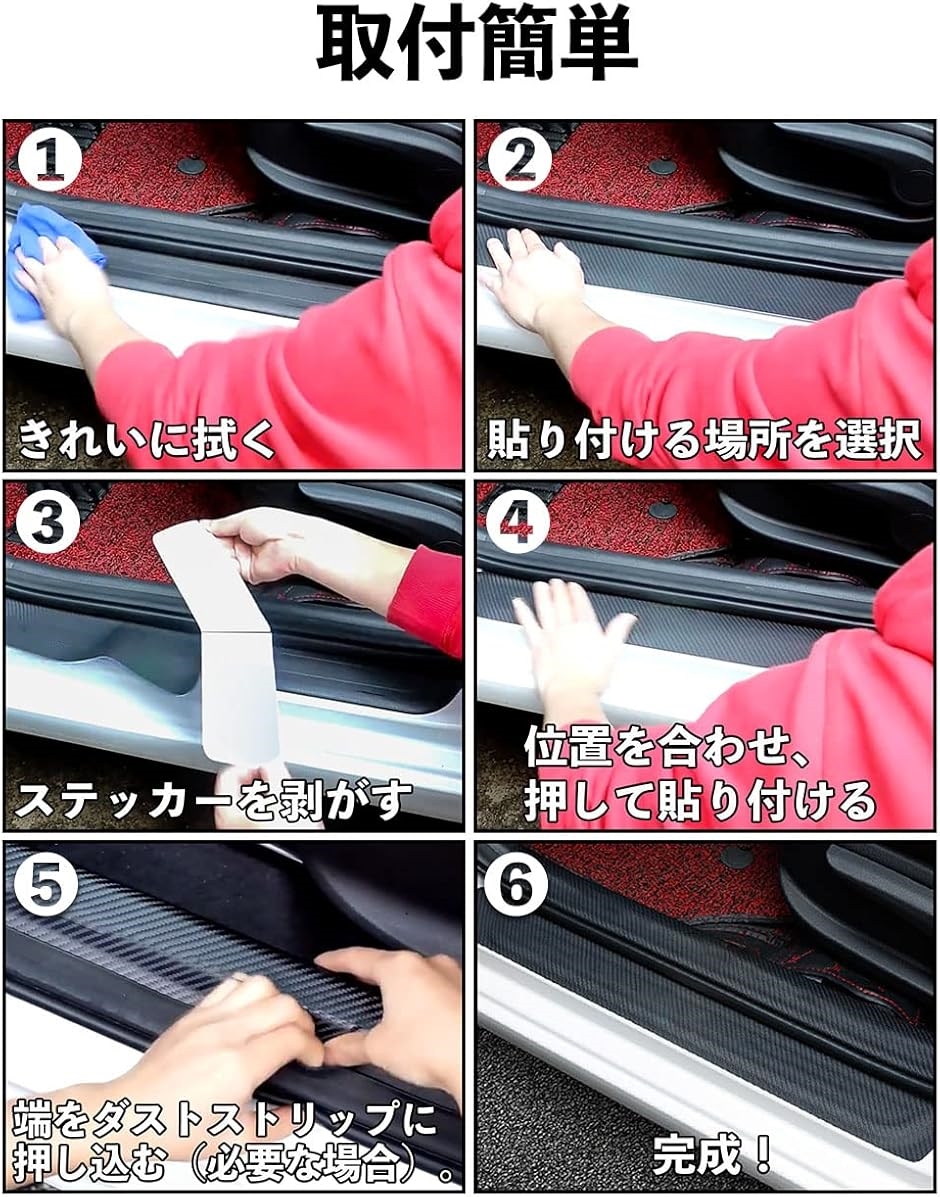 取付簡単

1
きれいに拭く

2
貼り付ける場所を選択

3
ステッカーを剥がす

4
位置を合わせ、押して貼り付ける

5
端をダストストリップに押し込む（必要な場合）。

6
完成！