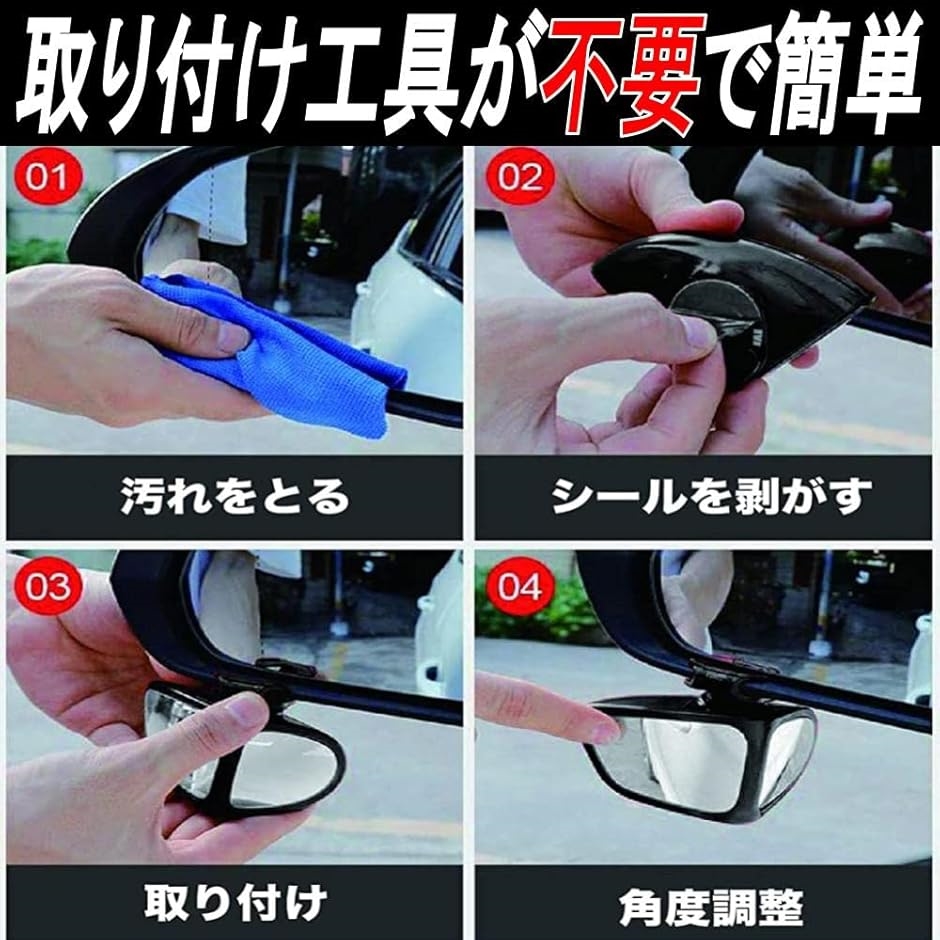 取り付け工具が不要で簡単

01
汚れをとる

02
シールを剥がす

03
取り付け

04
角度調整