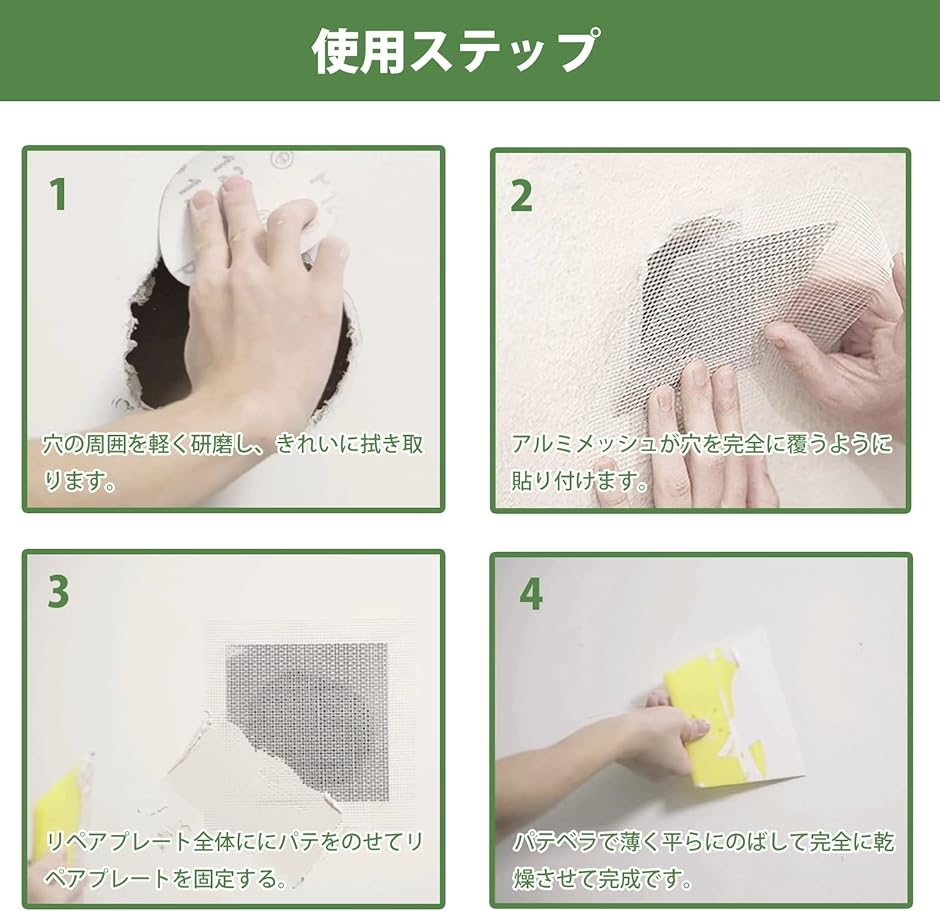 使用ステップ

1

穴の周囲を軽く研磨し、きれいに拭き取ります。

2

アルミメッシュが穴を完全に覆うように貼り付けます。

3

リペアプレート全体ににパテをのせてリペアプレートを固定する。

4

パテベラで薄く平らにのばして完全に乾燥させて完成です。