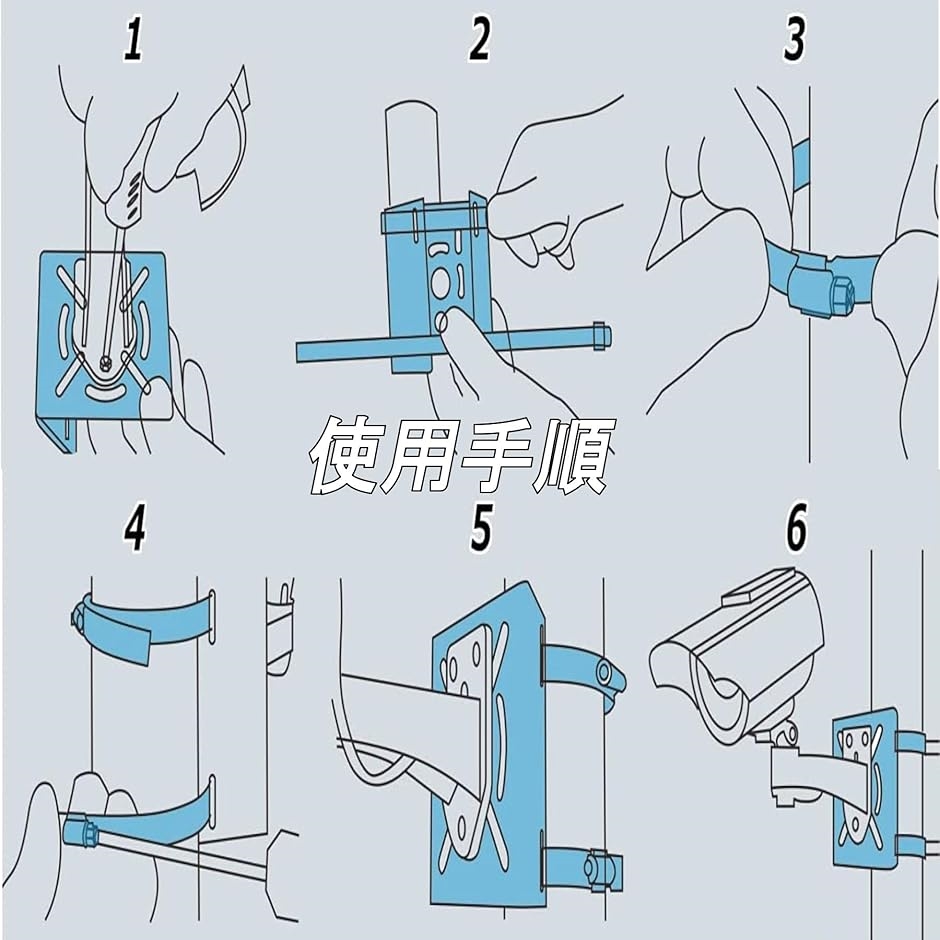 1
2
3
使用手順
4
5
6