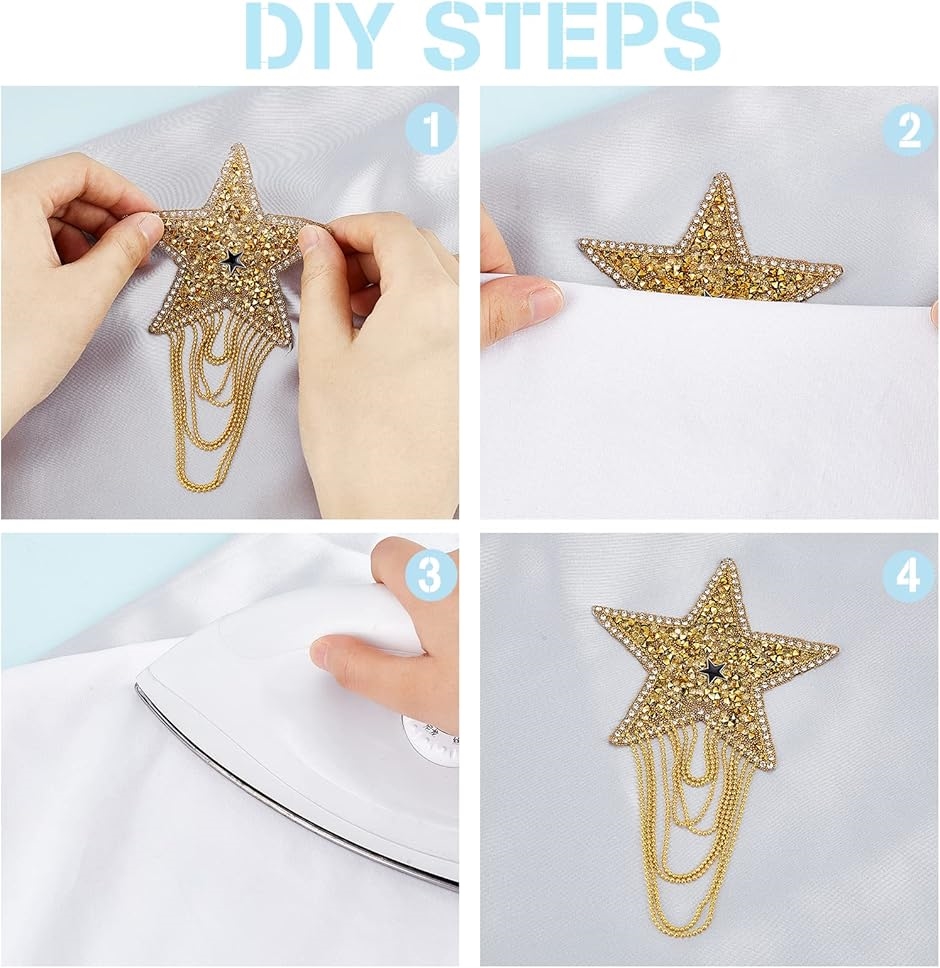 DIY STEPS

1

2

3

4