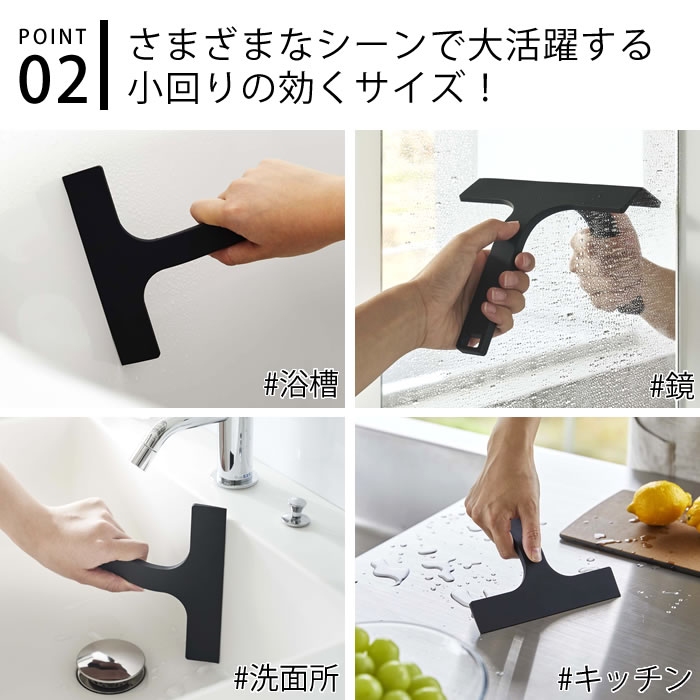 POINT
02

さまざまなシーンで大活躍する
小回りの効くサイズ！

#浴槽

#鏡

#洗面所

#キッチン