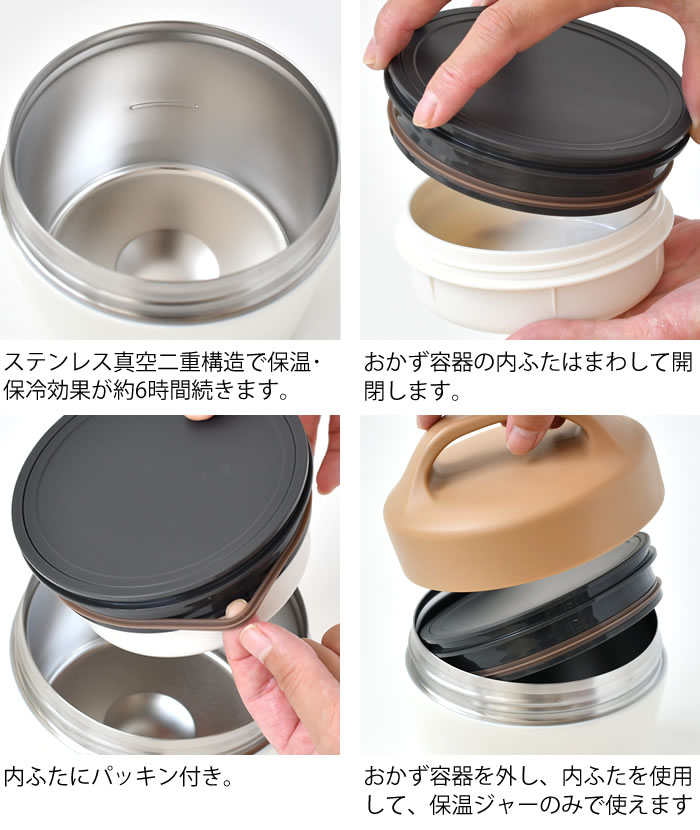 ステンレス真空二重構造で保温・保冷効果が約6時間続きます。

おかず容器の内ふたはまわして開閉します。

内ふたにパッキン付き。

おかず容器を外し、内ふたを使用して、保温ジャーのみで使えます