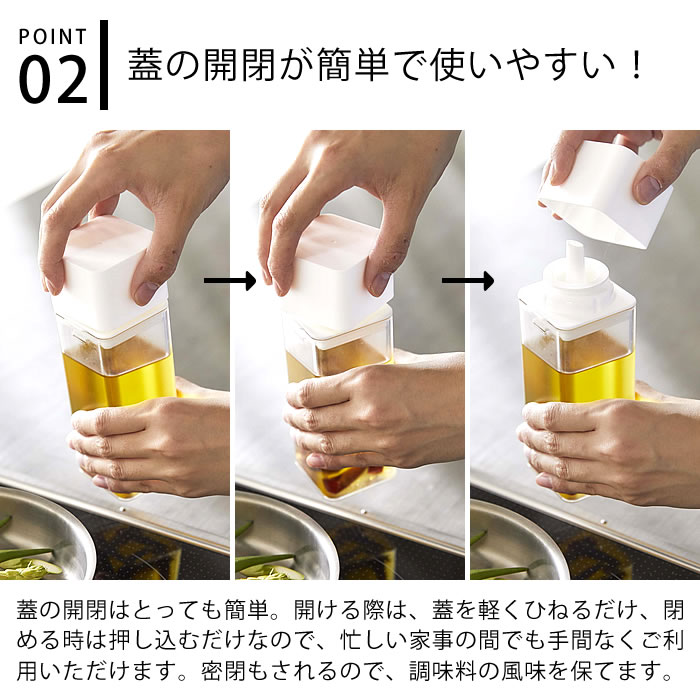 POINT
02

蓋の開閉が簡単で使いやすい！

蓋の開閉はとっても簡単。開ける際は、蓋を軽くひねるだけ、閉める時は押し込むだけなので、忙しい家事の間でも手間なくご利用いただけます。密閉もされるので、調味料の風味を保てます。