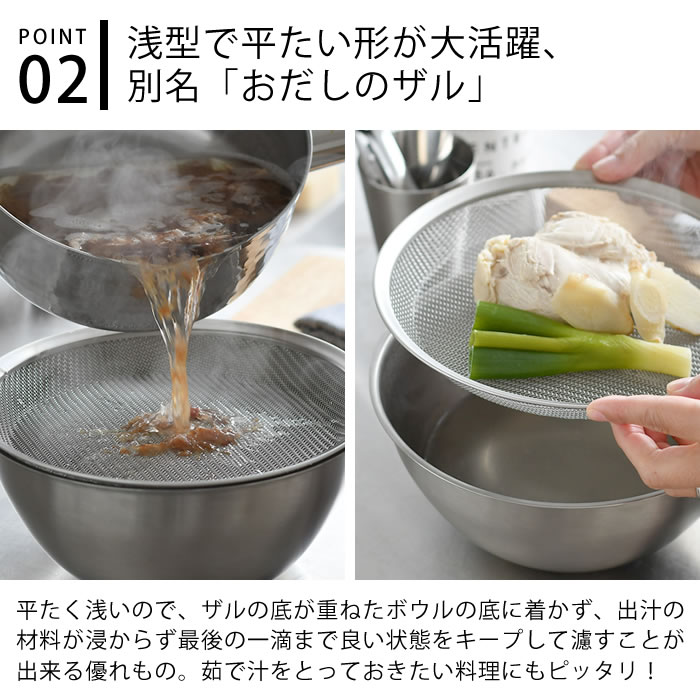 POINT
02

浅型で平たい形が大活躍、
別名「おだしのザル」

平たく浅いので、ザルの底が重ねたボウルの底に着かず、出汁の材料が浸からず最後の一滴まで良い状態をキープして濾すことが出来る優れもの。茹で汁をとっておきたい料理にもピッタリ！