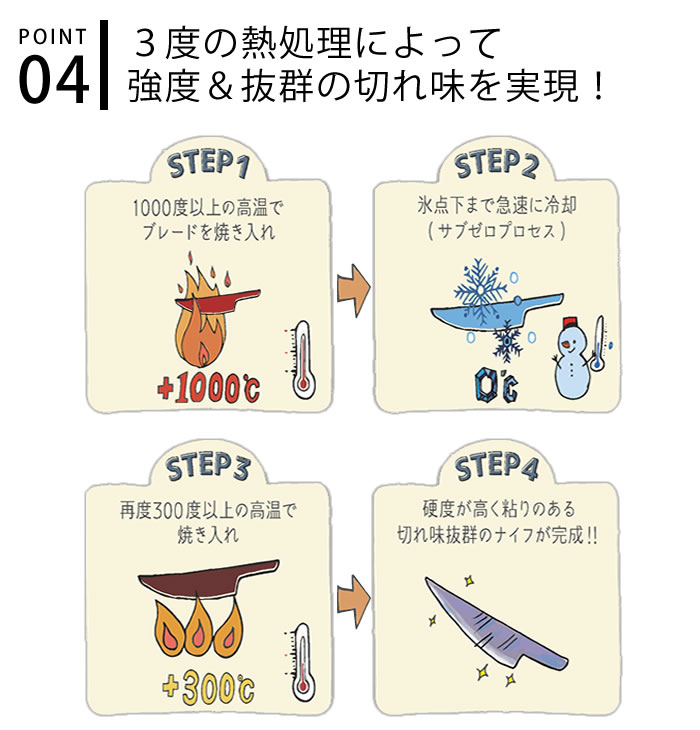 POINT 04

３度の熱処理によって
強度＆抜群の切れ味を実現！

STEP1

1000度以上の高温で
ブレードを焼き入れ

+1000℃

STEP2

氷点下まで急速に冷却
（サブゼロプロセス）

0℃

STEP3

再度300度以上の高温で
焼き入れ

+300℃

STEP4

硬度が高く粘りのある
切れ味抜群のナイフが完成!!