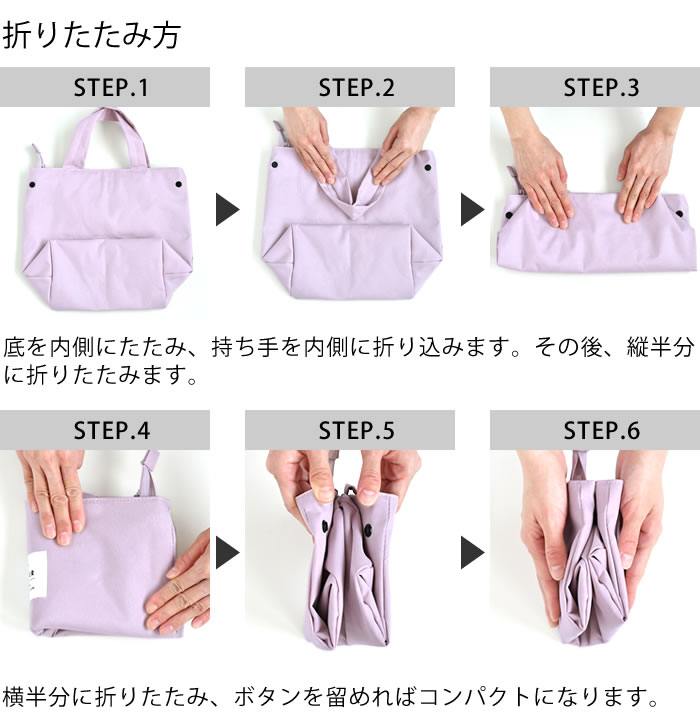 折りたたみ方

STEP.1

STEP.2

STEP.3

底を内側にたたみ、持ち手を内側に折り込みます。その後、縦半分に折りたたみます。

STEP.4

STEP.5

STEP.6

横半分に折りたたみ、ボタンを留めればコンパクトになります。