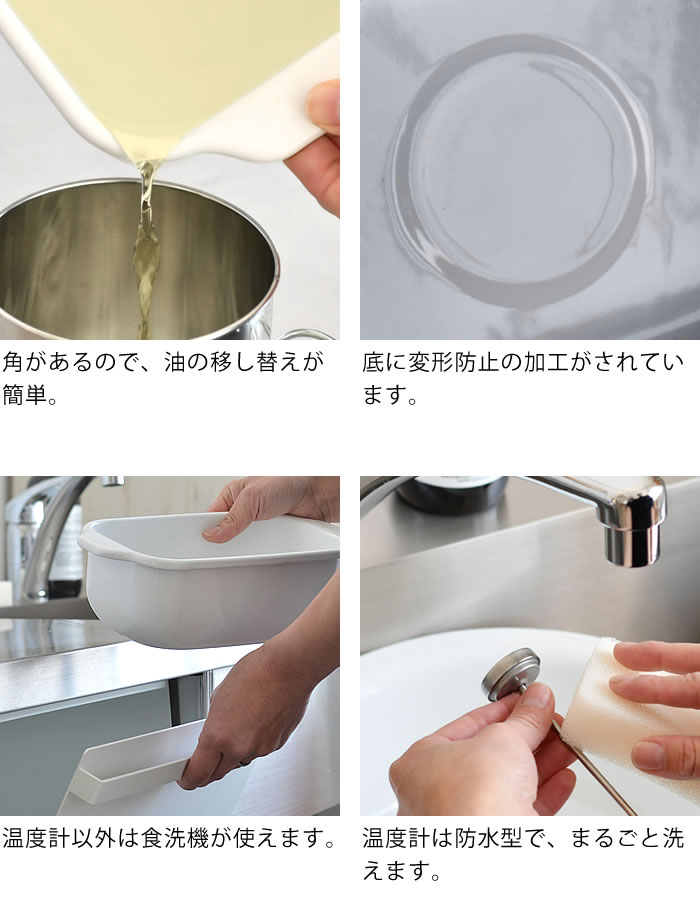 角があるので、油の移し替えが簡単。

底に変形防止の加工がされています。

温度計以外は食洗機が使えます。

温度計は防水型で、まるごと洗えます。