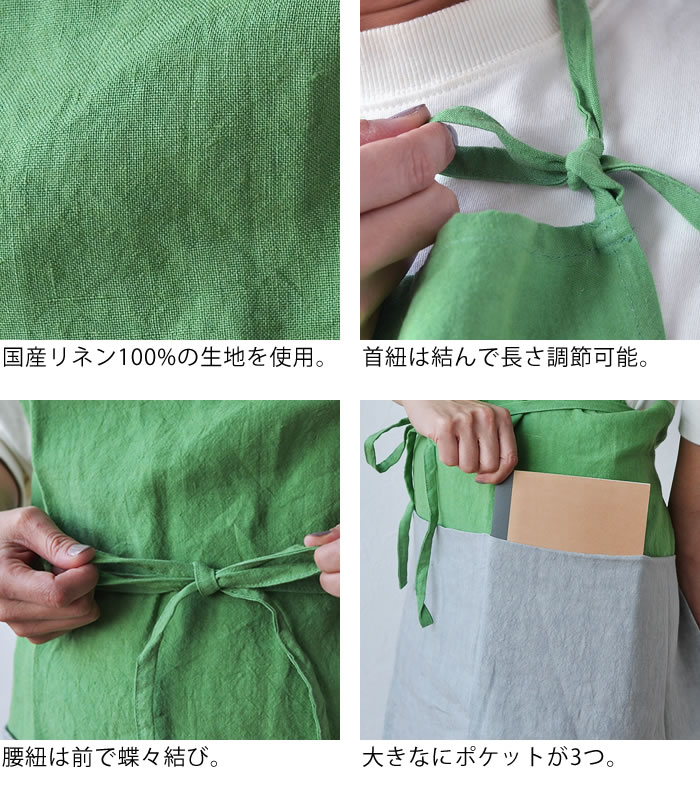 国産リネン100%の生地を使用。

首紐は結んで長さ調節可能。

腰紐は前で蝶々結び。

大きなにポケットが3つ。