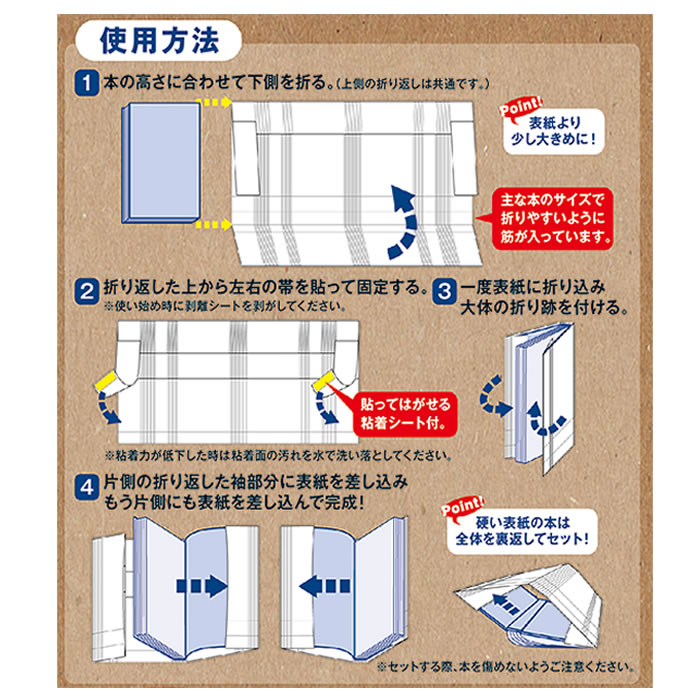 使用方法

1 本の高さに合わせて下側を折る。(上側の折り返しは共通です。)

Point! 表紙より少し大きめに!

主な本のサイズで折りやすいように筋が入っています。

2 折り返した上から左右の帯を貼って固定する。
※使い始め時に剥離シートを剥がしてください。

貼ってはがせる粘着シート付。

※粘着力が低下した時は粘着面の汚れを水で洗い落としてください。

3 一度表紙に折り込み大体の折り跡を付ける。

4 片側の折り返した袖部分に表紙を差し込みもう片側にも表紙を差し込んで完成!

Point! 硬い表紙の本は全体を裏返してセット!

※セットする際、本を傷めないようご注意ください。