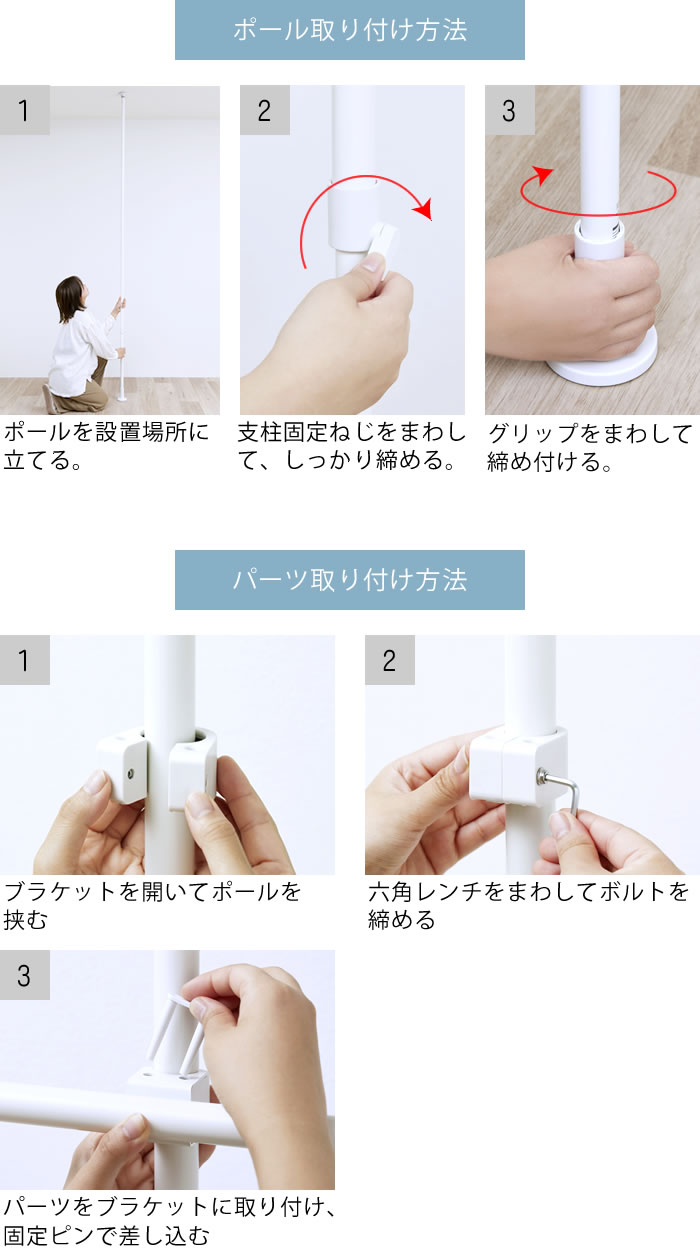 ポール取り付け方法

1

ポールを設置場所に立てる。

2

支柱固定ねじをまわして、しっかり締める。

3

グリップをまわして締め付ける。

パーツ取り付け方法

1

ブラケットを開いてポールを挟む

2

六角レンチをまわしてボルトを締める

3

パーツをブラケットに取り付け、固定ピンで差し込む