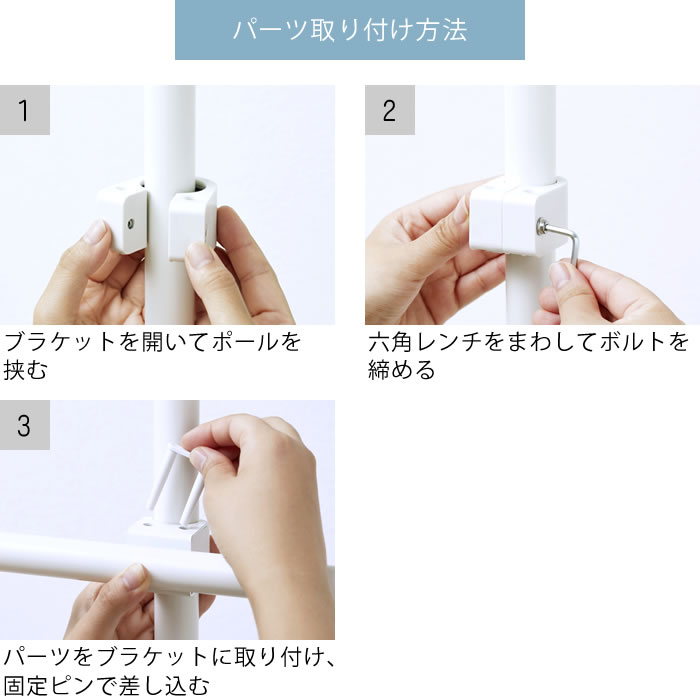 パーツ取り付け方法

1

ブラケットを開いてポールを挟む

2

六角レンチをまわしてボルトを締める

3

パーツをブラケットに取り付け、固定ピンで差し込む