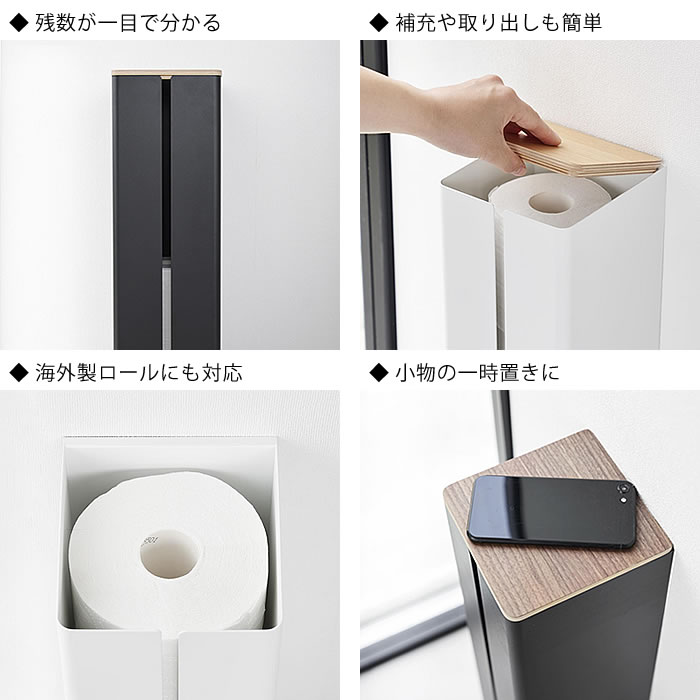 ◆ 残数が一目で分かる

◆ 補充や取り出しも簡単

◆ 海外製ロールにも対応

◆ 小物の一時置きに